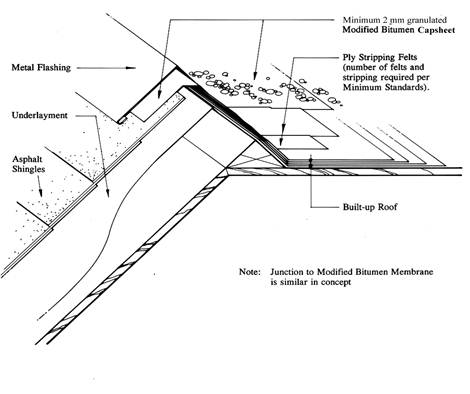 Minimum 2 mm granulated
Modified Bitumen Capsheet

Metal Flashing

Ply Stripping Felts
(number of felts and stripping required per Minimum Standards).

Underlayment

Asphalt Shingles

Built-up Roof

Note: Junction to Modified Bitumen Membrane is similar in concept