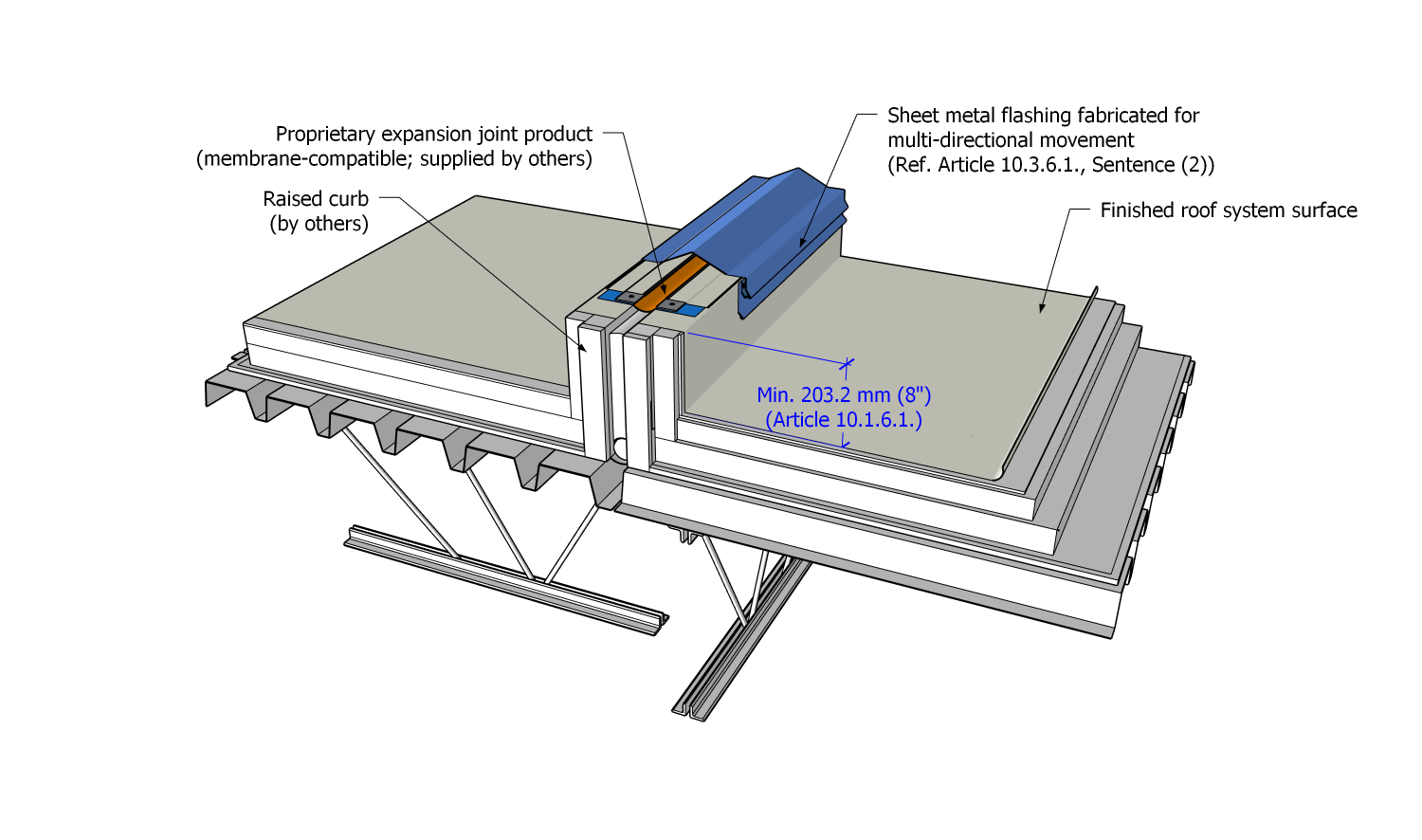 Proprietary expansion joint product
(membrane-compatible; supplied by others)

Raised curb
(by others)

Sheet metal flashing fabricated for
multi-directional movement
(Ref. Article 10.3.6.1., Sentence (2))

Finished roof system surface

Min. 203.2 mm (8")
(Article 10.1.6.1.)