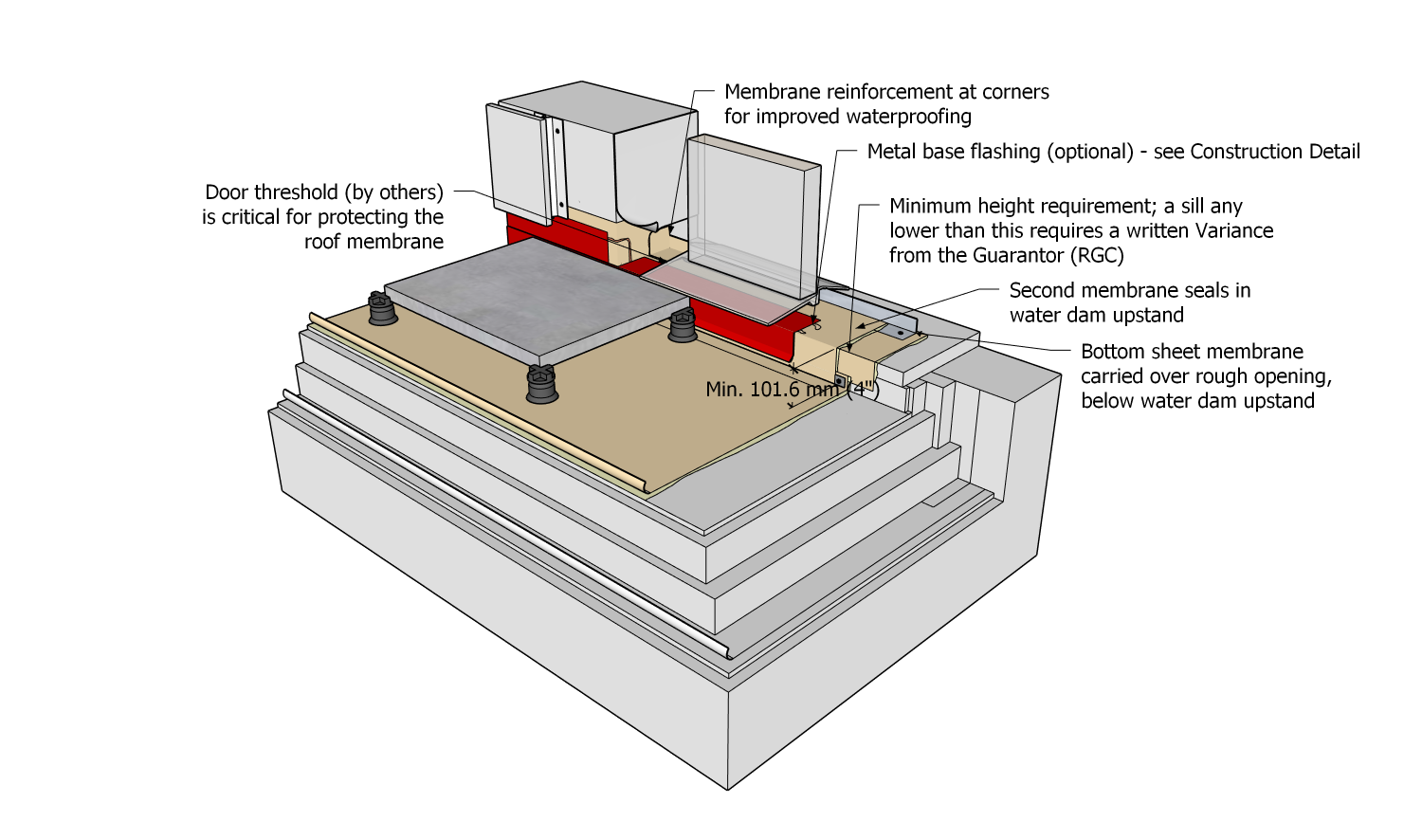 Membrane reinforcement at corners for improved waterproofing

Metal base flashing (optional) - see Construction Detail

Door threshold (by others) is critical for protecting the roof membrane

Minimum height requirement; a sill any lower than this requires a written Variance from the Guarantor (RGC)

Second membrane seals in water dam upstand

Bottom sheet membrane carried over rough opening, below water dam upstand

Min. 101.6 mm (4")