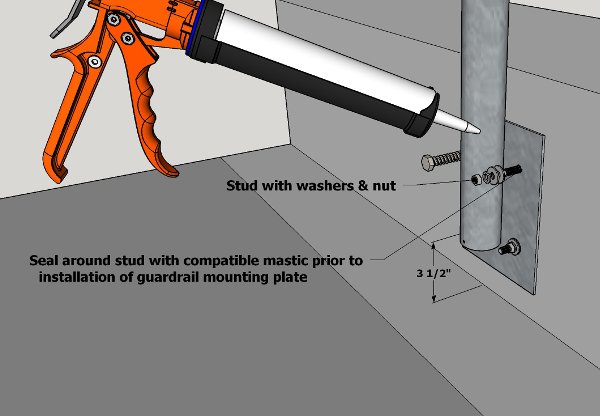 Stud with washers & nut

Seal around stud with compatible mastic prior to installation of guardrail mounting plate

3 1/2"