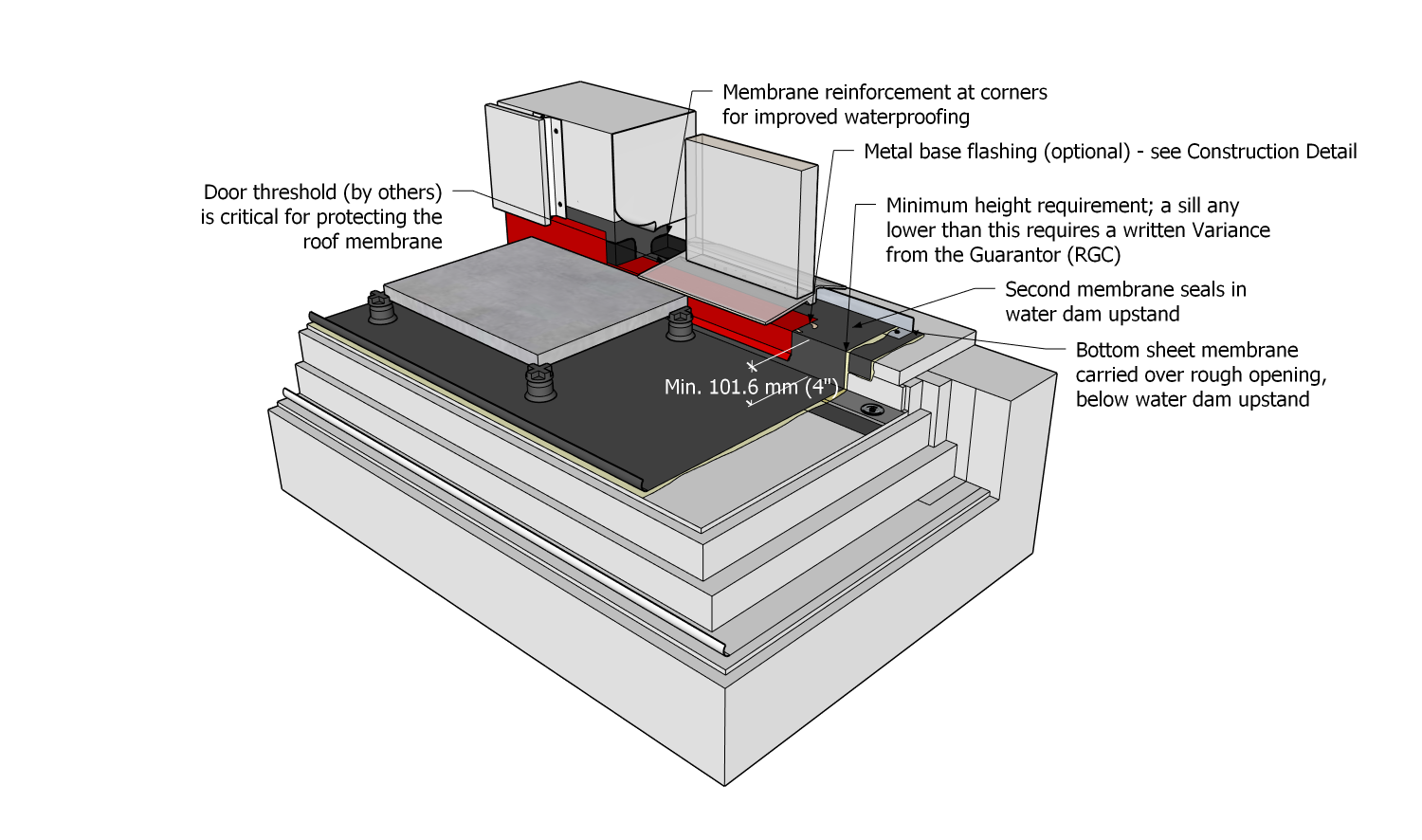 Membrane reinforcement at corners for improved waterproofing

Metal base flashing (optional) - see Construction Detail

Door threshold (by others) is critical for protecting the roof membrane

Minimum height requirement; a sill any lower than this requires a written Variance from the Guarantor (RGC)

Second membrane seals in water dam upstand

Bottom sheet membrane carried over rough opening, below water dam upstand

Min. 101.6 mm (4")