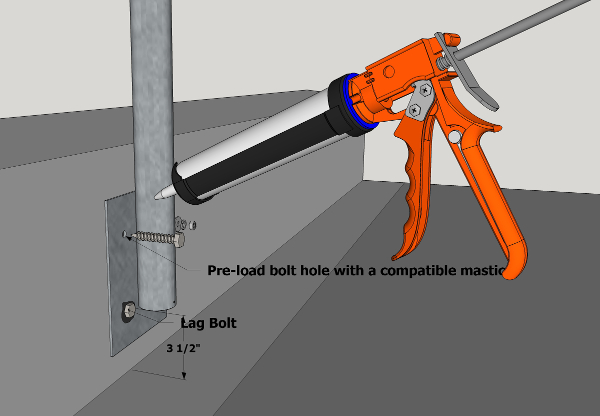 Pre-load bolt hole with a compatible mastic

Lag Bolt

3 1/2"