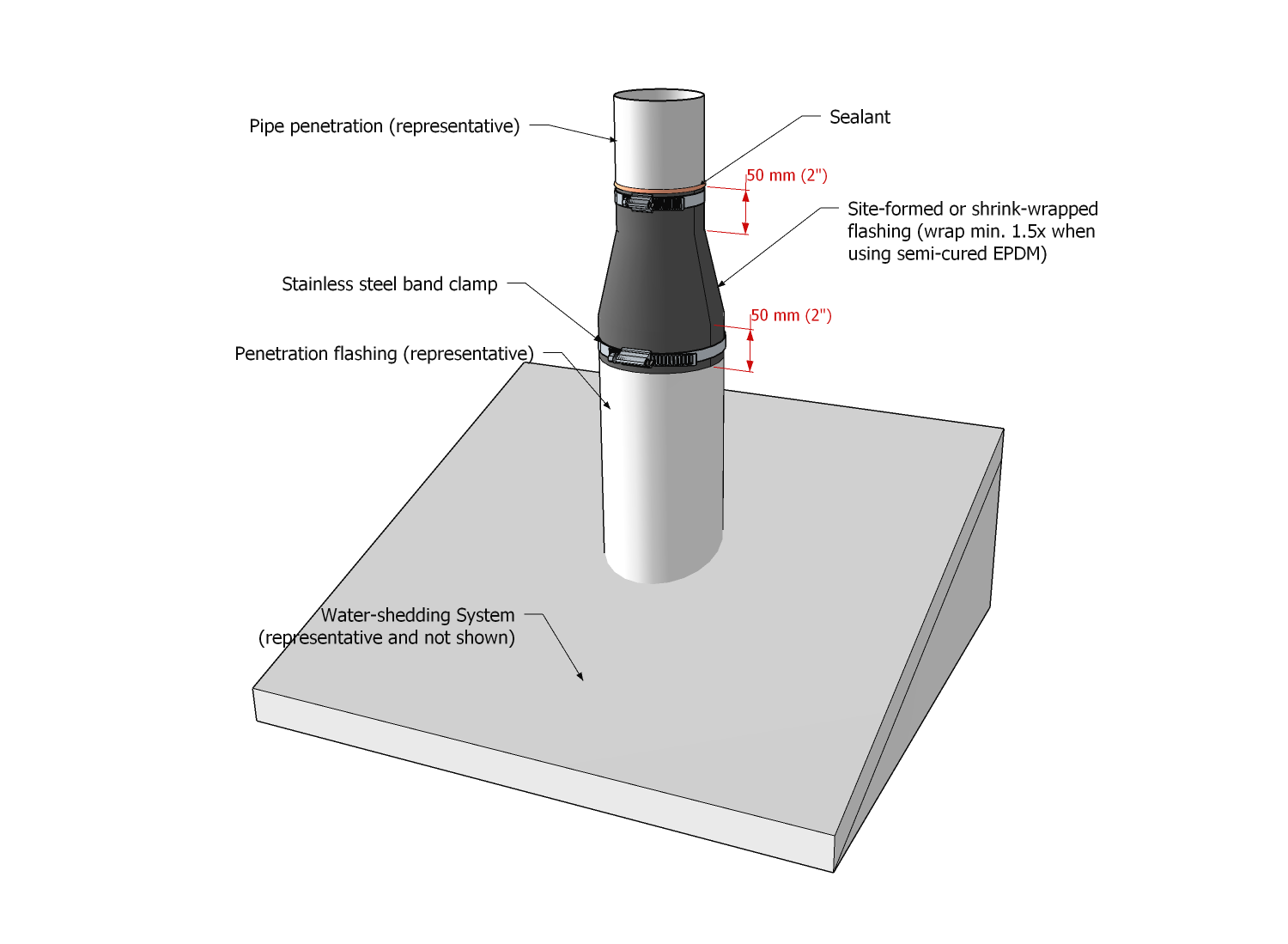 Pipe penetration (representative)

Sealant

50 mm (2")

Site-formed or shrink-wrapped flashing (wrap min. 1.5x when using semi-cured EPDM)

Stainless steel band clamp

50 mm (2")

Penetration flashing (representative)

Water-shedding System (representative and not shown)