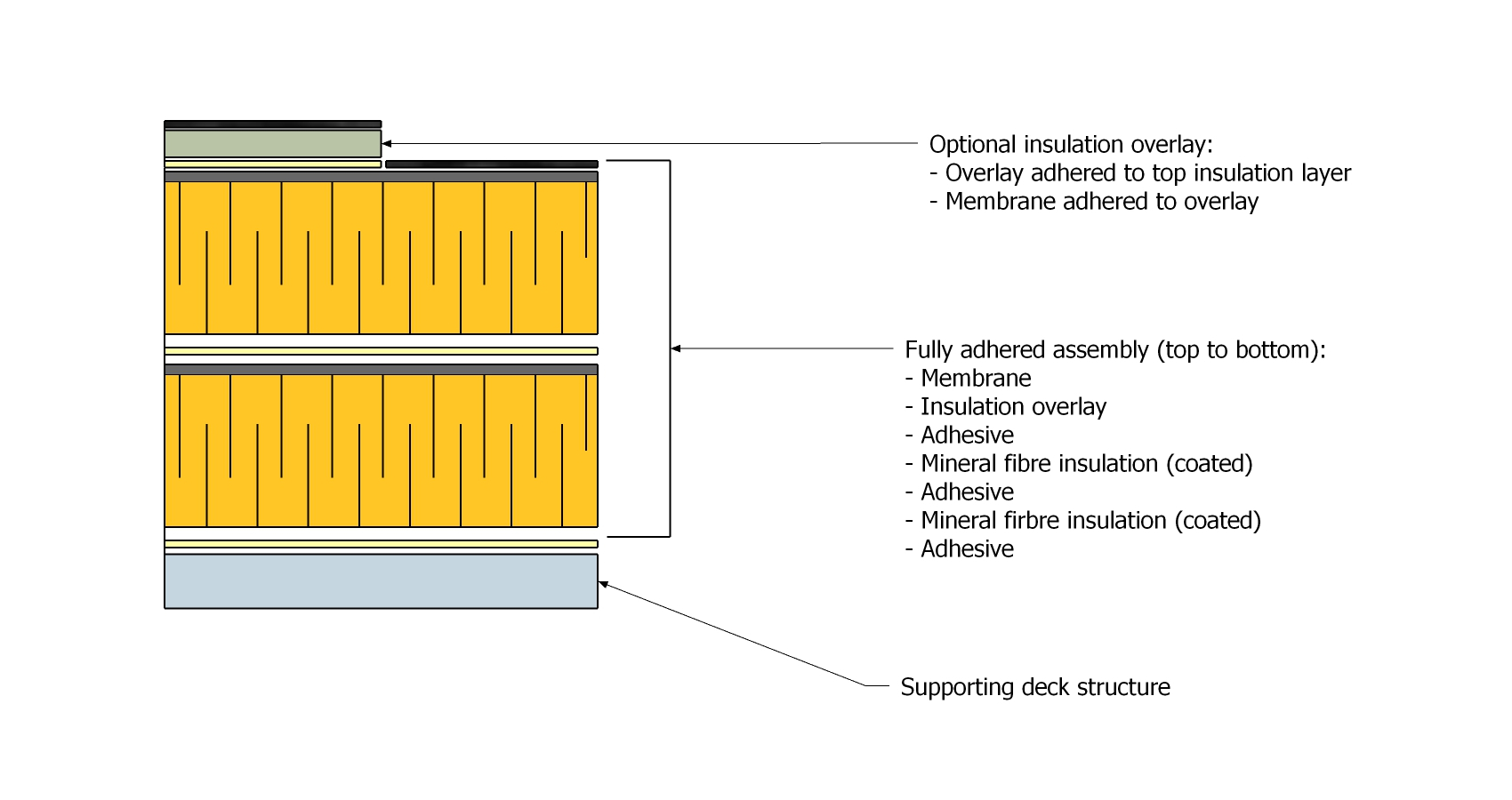 Optional insulation overlay:
- Overlay adhered to top insulation layer
- Membrane adhered to overlay

Fully adhered assembly (top to bottom):
- Membrane
- Insulation overlay
- Adhesive
- Mineral fibre insulation (coated)
- Adhesive
- Mineral firbre insulation (coated)
- Adhesive

Supporting deck structure