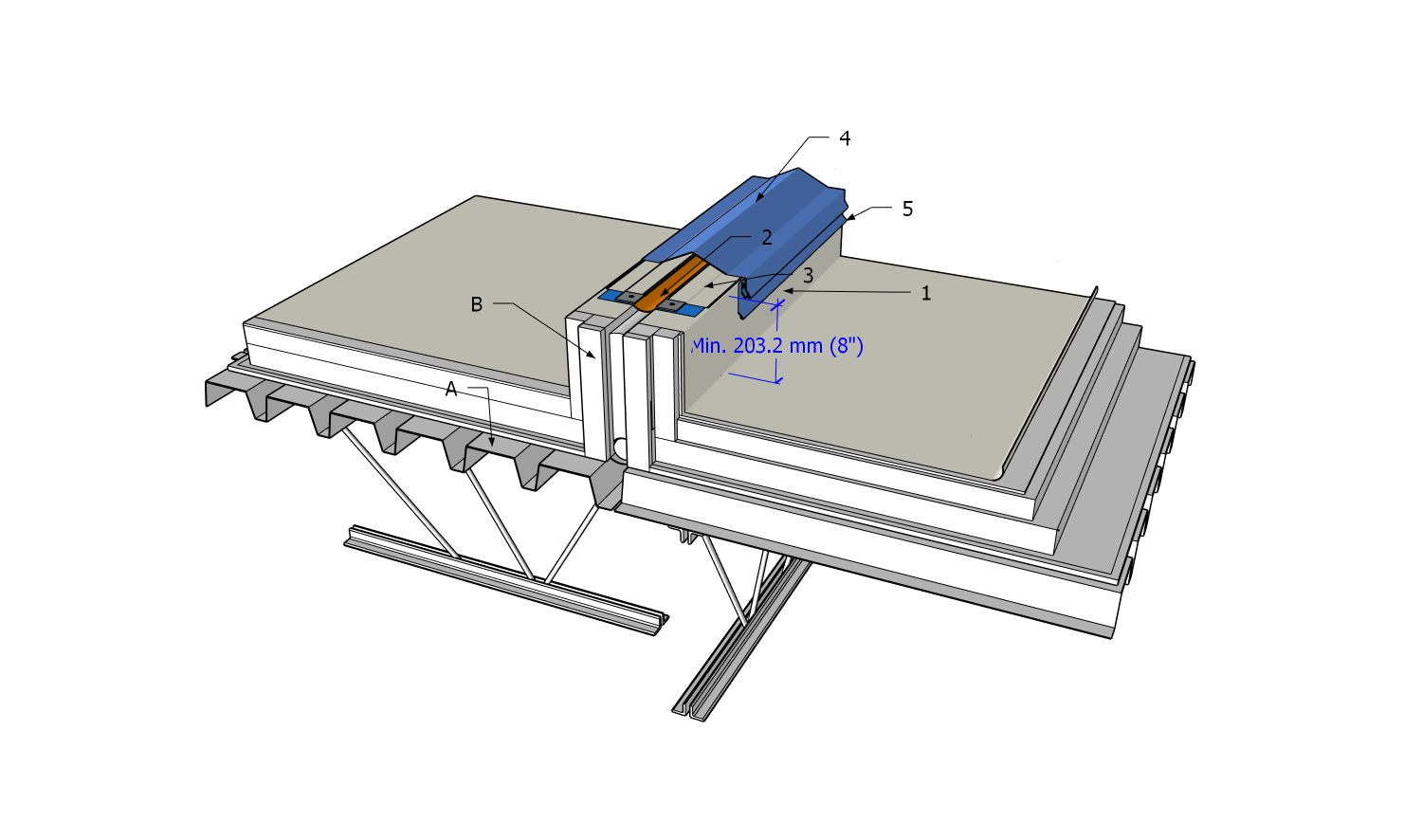 4
5
2
3
1
B
Min. 203.2 mm (8")
A