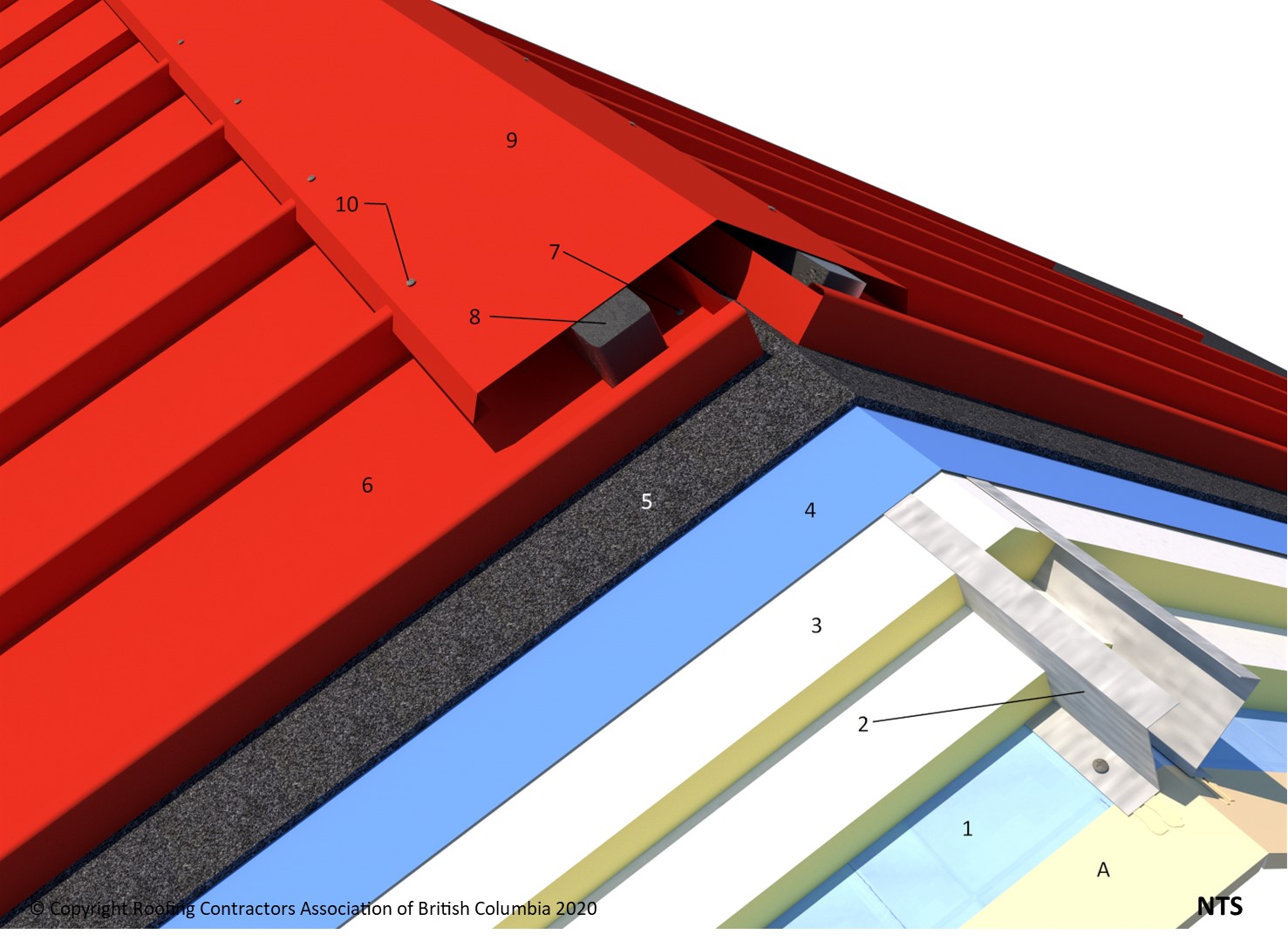 9

10

7

8

6

5

4

3

2

1

A

© Copyright Roofing Contractors Association of British Columbia 2020

NTS