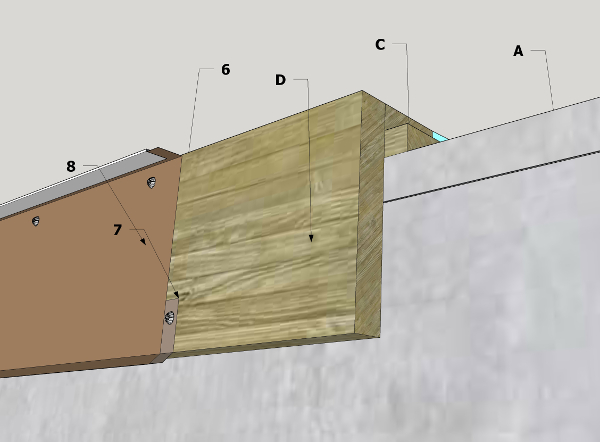 C
A
6
D
8
7