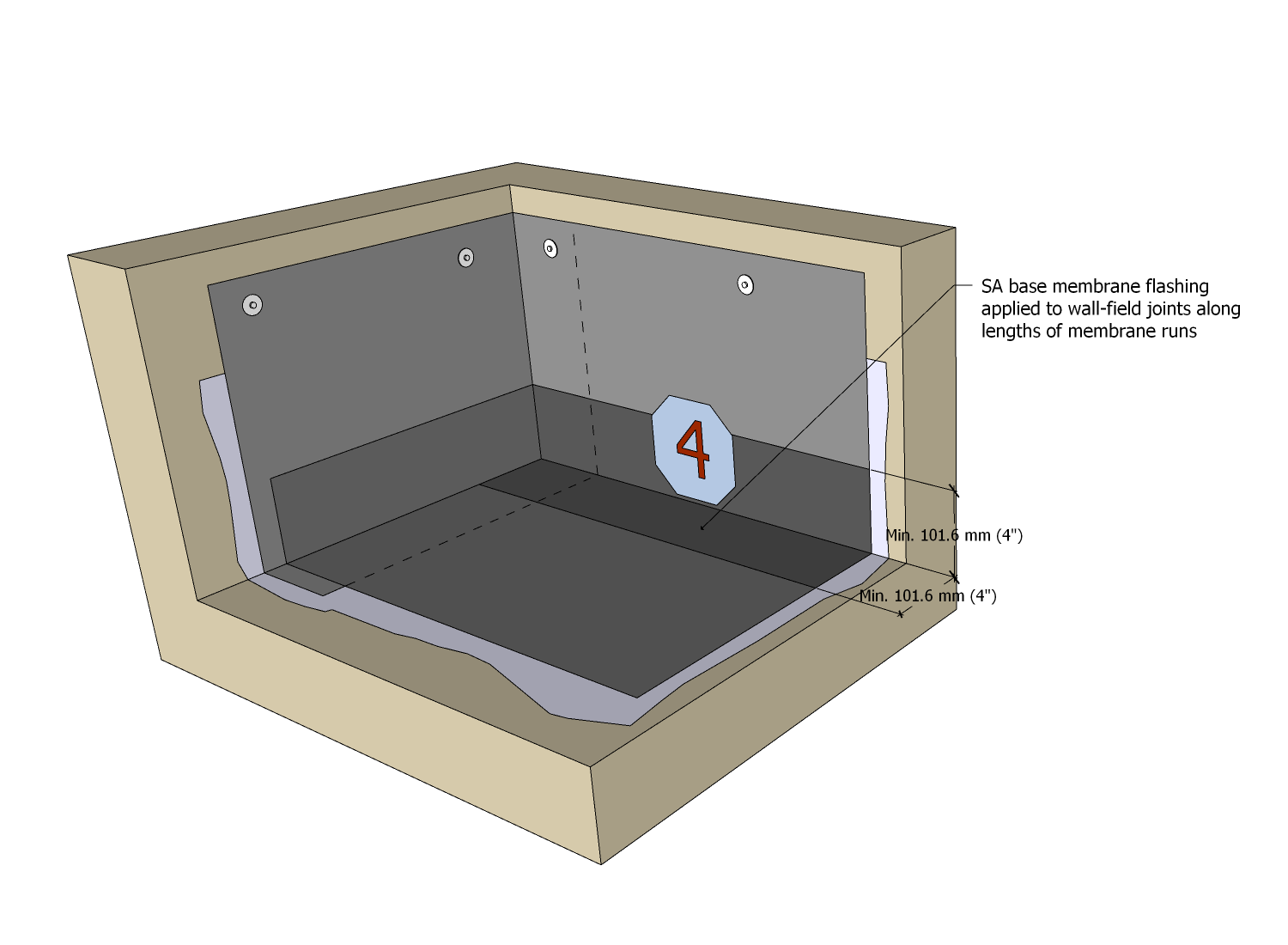 SA base membrane flashing applied to wall-field joints along lengths of membrane runs

4

Min. 101.6 mm (4")

Min. 101.6 mm (4")