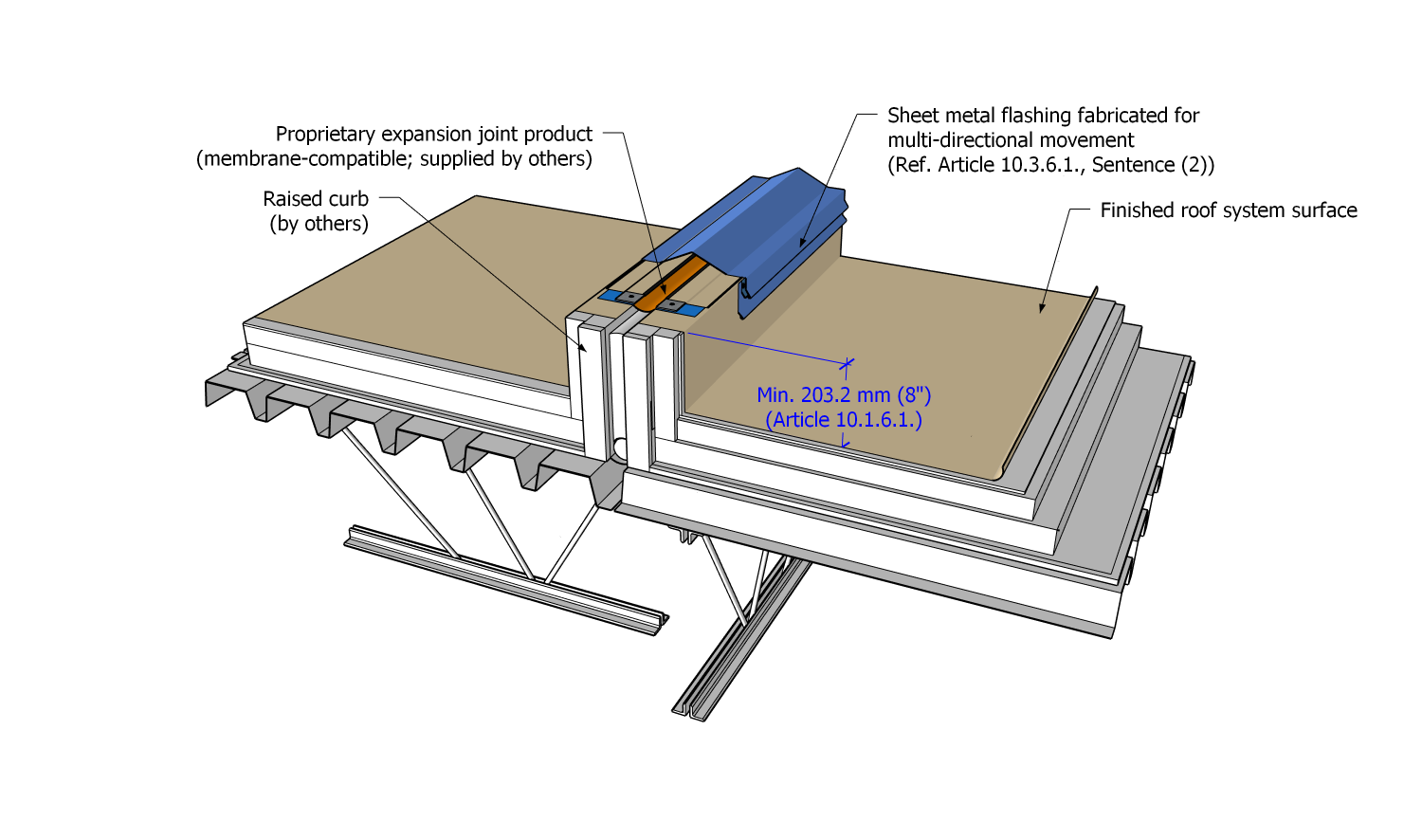 Proprietary expansion joint product
(membrane-compatible; supplied by others)

Raised curb
(by others)

Sheet metal flashing fabricated for
multi-directional movement
(Ref. Article 10.3.6.1., Sentence (2))

Finished roof system surface

Min. 203.2 mm (8")
(Article 10.1.6.1.)