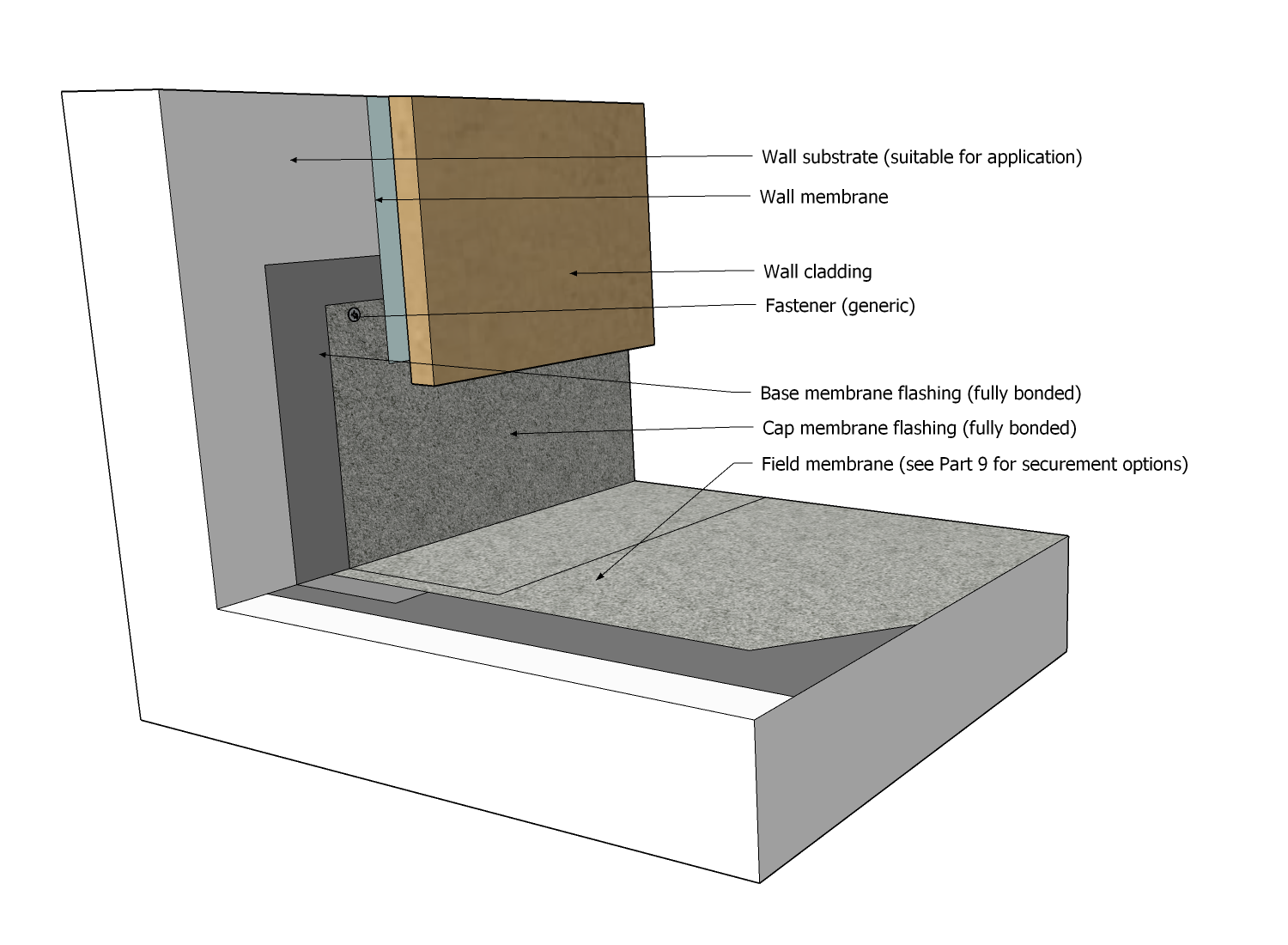 Wall substrate (suitable for application)

Wall membrane

Wall cladding

Fastener (generic)

Base membrane flashing (fully bonded)

Cap membrane flashing (fully bonded)

Field membrane (see Part 9 for securement options)