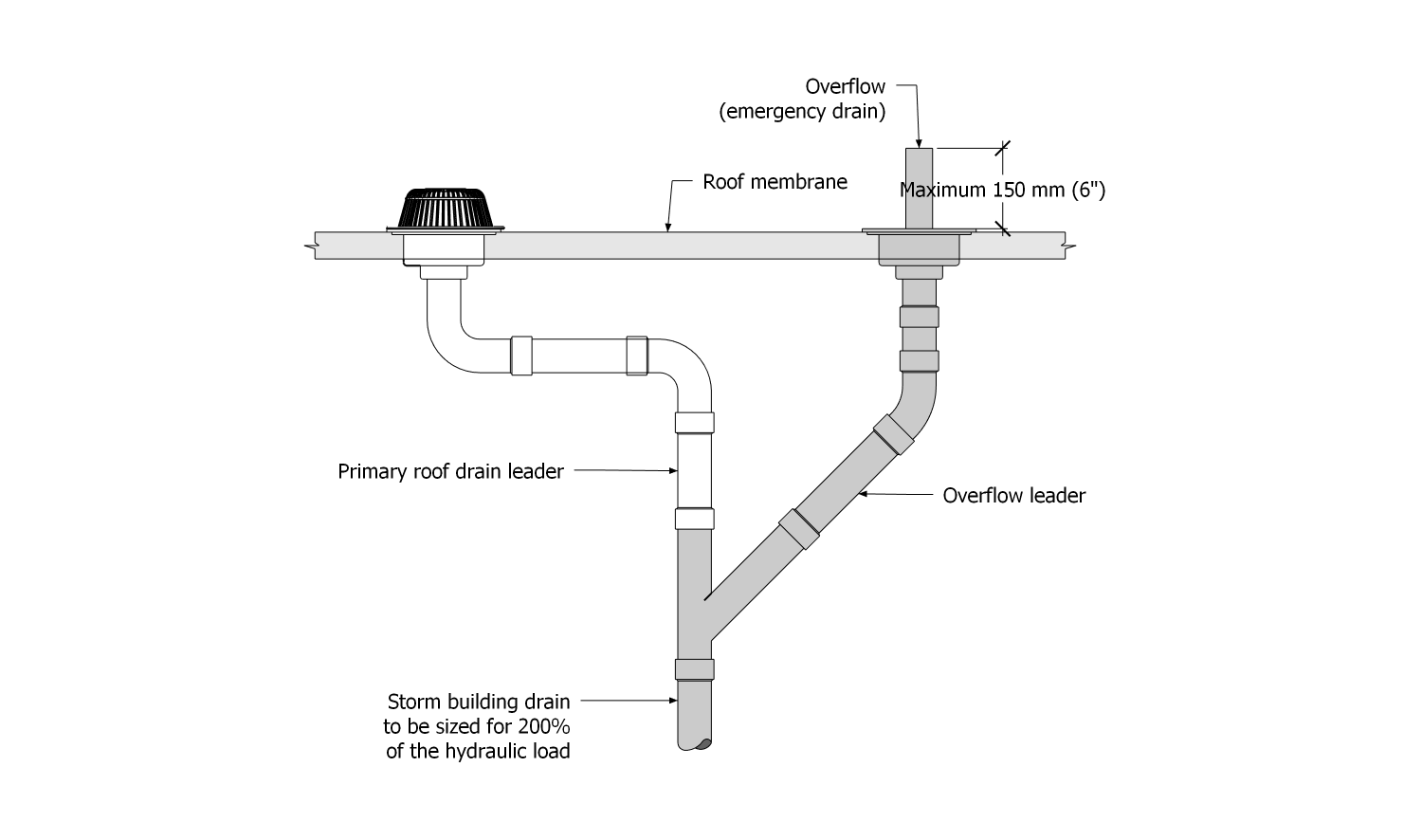 Overflow
(emergency drain)

Roof membrane

Maximum 150 mm (6")

Primary roof drain leader

Overflow leader

Storm building drain
to be sized for 200%
of the hydraulic load