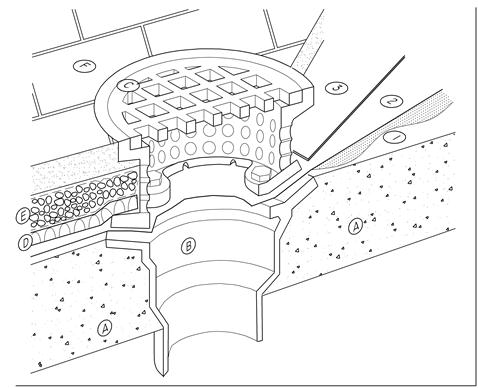 F
C
3
2
1
E
D
B
A
A