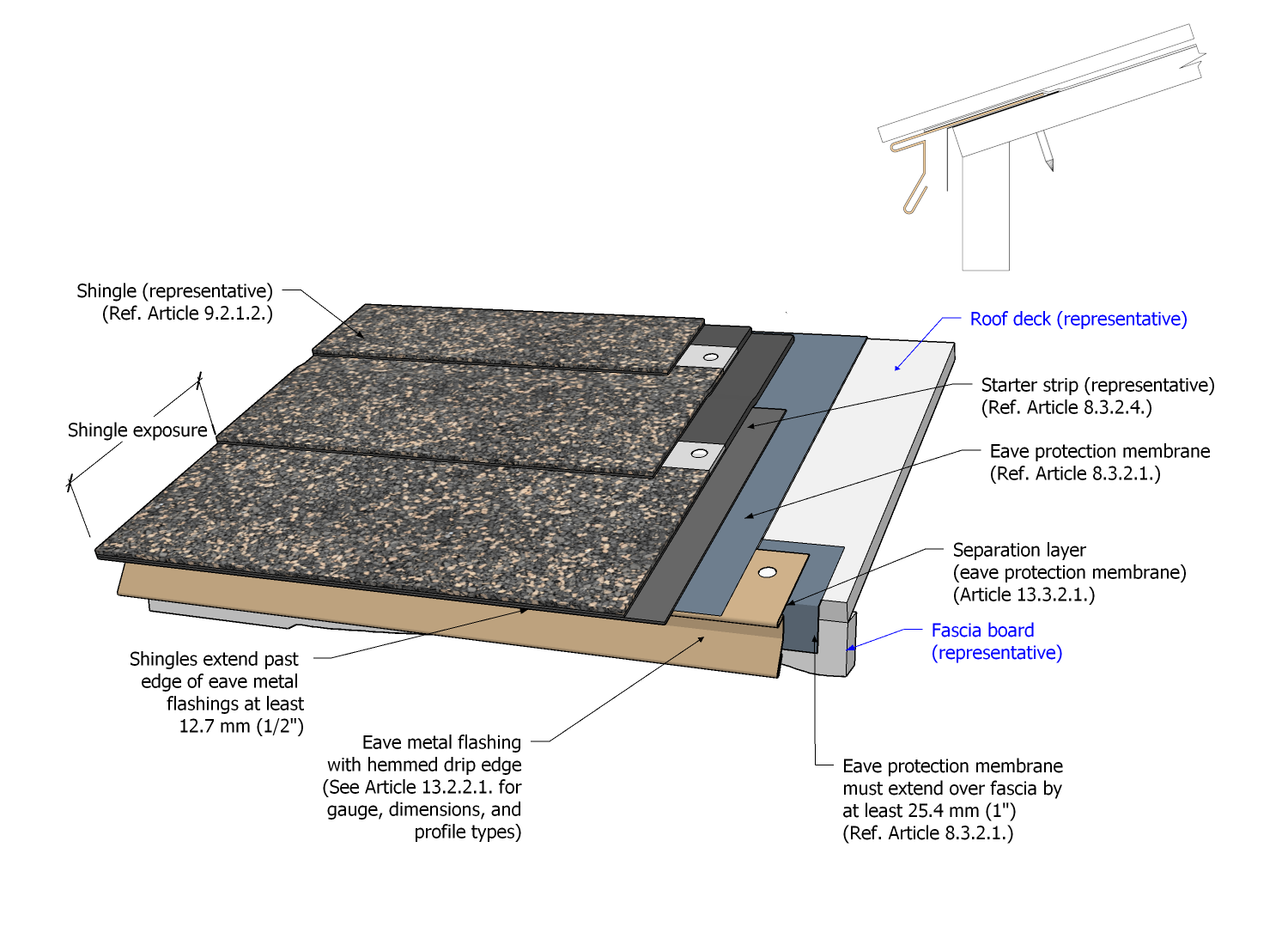 Shingle (representative)
(Ref. Article 9.2.1.2.)

Shingle exposure

Roof deck (representative)

Starter strip (representative)
(Ref. Article 8.3.2.4.)

Eave protection membrane
(Ref. Article 8.3.2.1.)

Separation layer
(eave protection membrane)
(Article 13.3.2.1.)

Fascia board
(representative)

Shingles extend past edge of eave metal flashings at least 12.7 mm (1/2")

Eave metal flashing with hemmed drip edge (See Article 13.2.2.1. for gauge, dimensions, and profile types)

Eave protection membrane must extend over fascia by at least 25.4 mm (1")
(Ref. Article 8.3.2.1.)