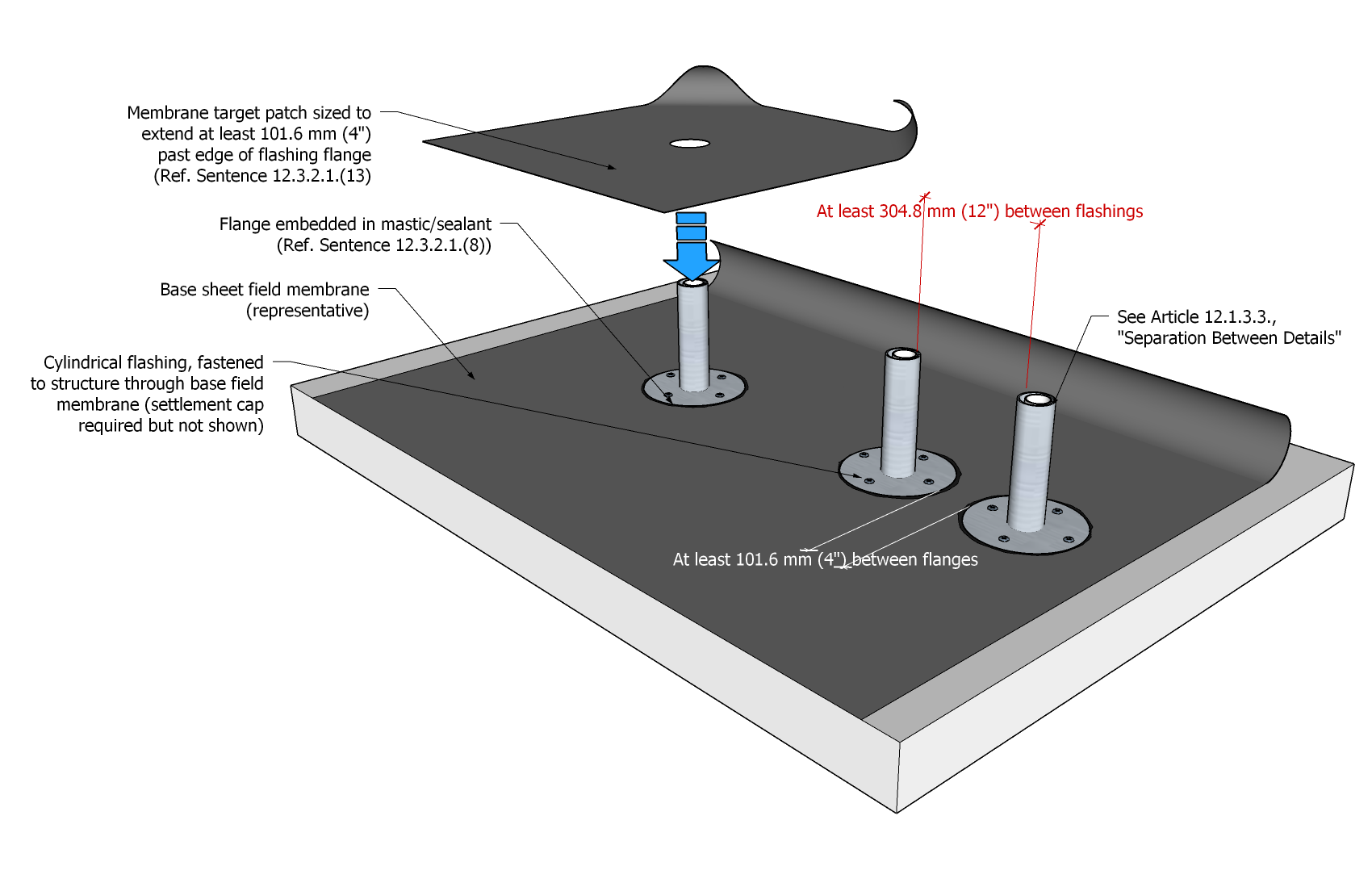 Membrane target patch sized to extend at least 101.6 mm (4") past edge of flashing flange (Ref. Sentence 12.3.2.1.(13)

Flange embedded in mastic/sealant (Ref. Sentence 12.3.2.1.(8))

At least 304.8 mm (12") between flashings

Base sheet field membrane (representative)

See Article 12.1.3.3., "Separation Between Details"

Cylindrical flashing, fastened to structure through base field membrane (settlement cap required but not shown)

At least 101.6 mm (4") between flanges