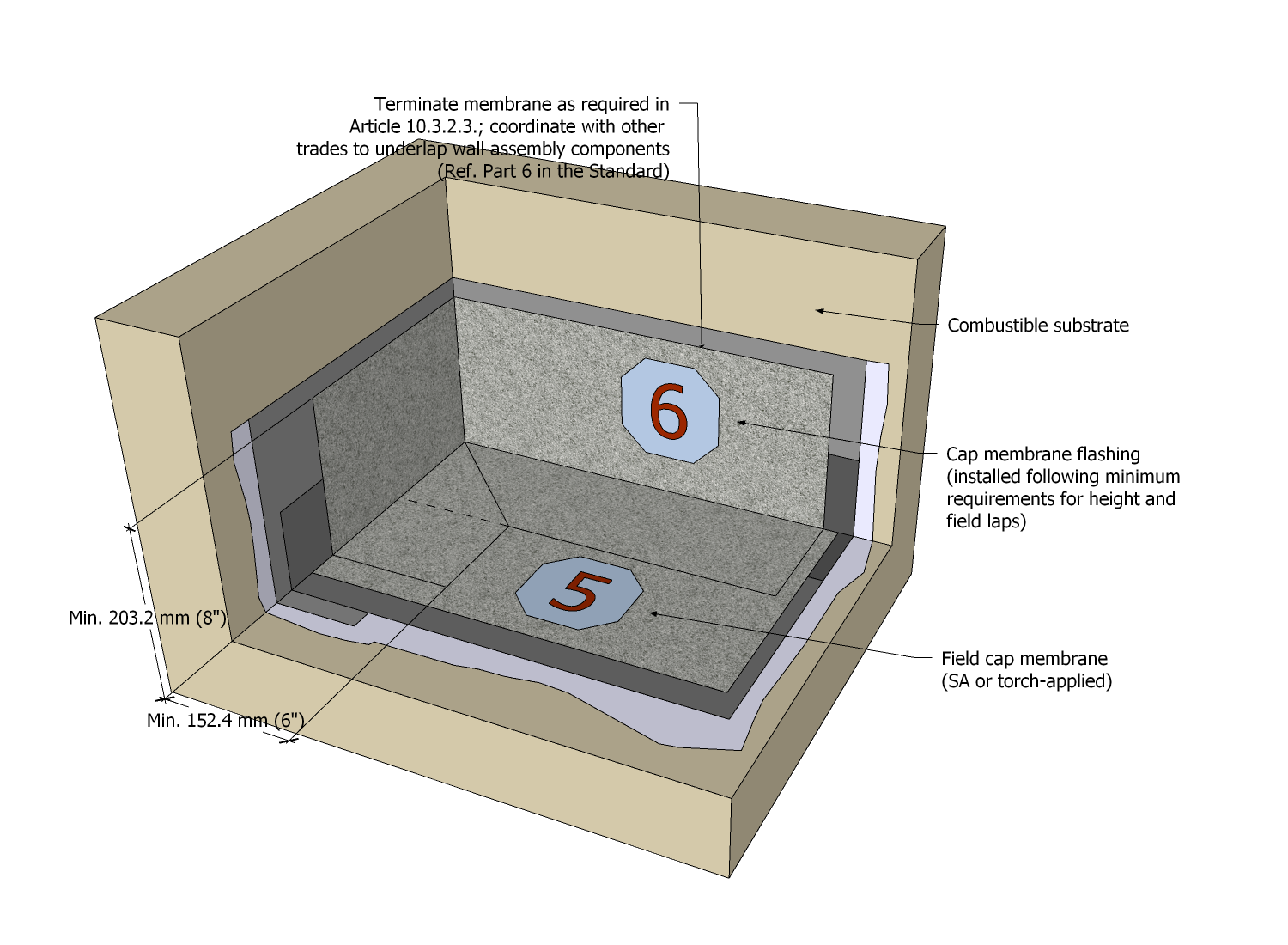 Terminate membrane as required in Article 10.3.2.3.; coordinate with other trades to underlap wall assembly components (Ref. Part 6 in the Standard)

Combustible substrate

6

Cap membrane flashing (installed following minimum requirements for height and field laps)

5

Field cap membrane (SA or torch-applied)

Min. 203.2 mm (8")

Min. 152.4 mm (6")