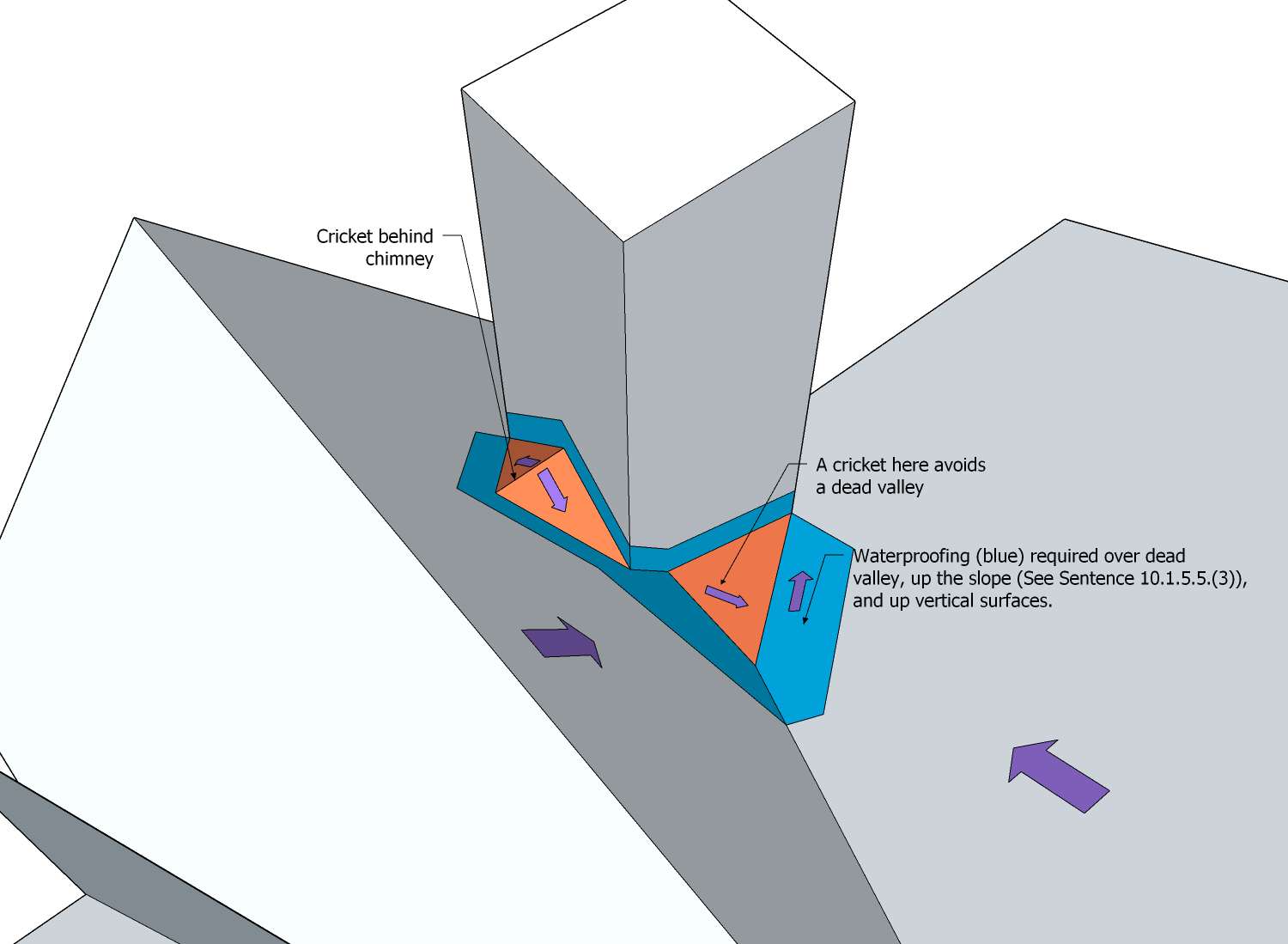 Cricket behind chimney

A cricket here avoids a dead valley

Waterproofing (blue) required over dead valley, up the slope (See Sentence 10.1.5.5.(3)), and up vertical surfaces.