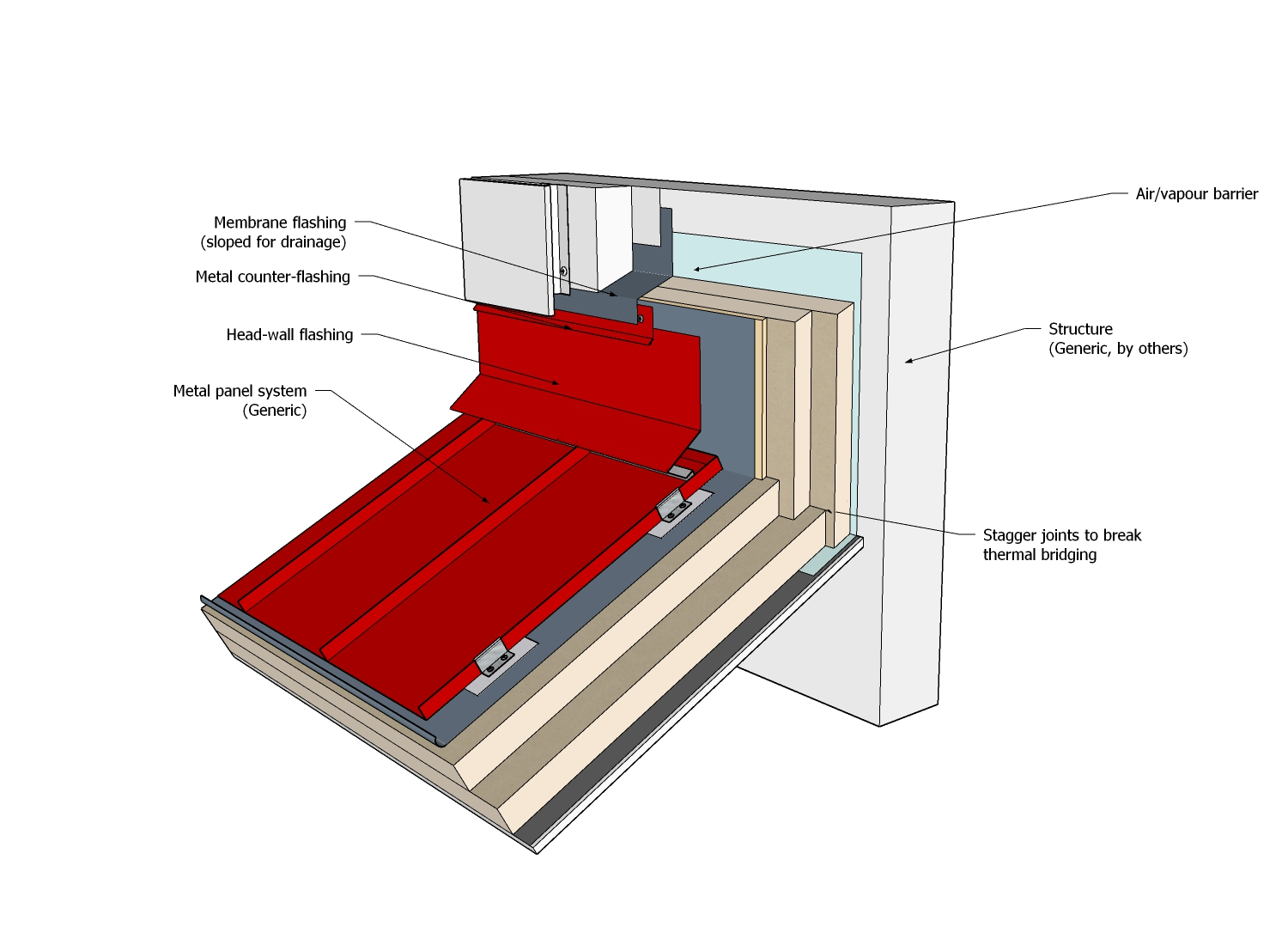 Membrane flashing
(sloped for drainage)

Metal counter-flashing

Head-wall flashing

Metal panel system
(Generic)

Air/vapour barrier

Structure
(Generic, by others)

Stagger joints to break
thermal bridging