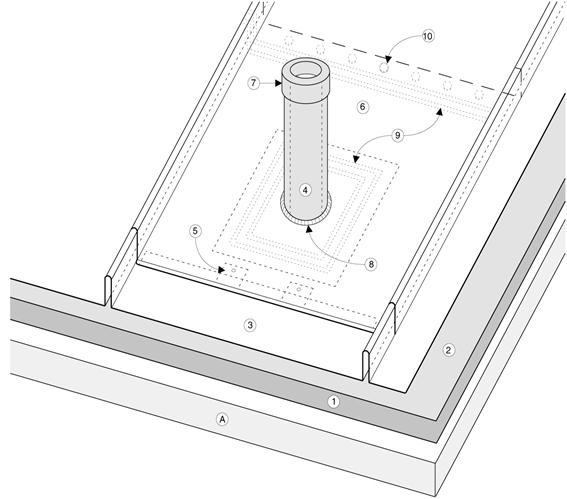 10
7
6
9
4
5
8
3
2
1
A