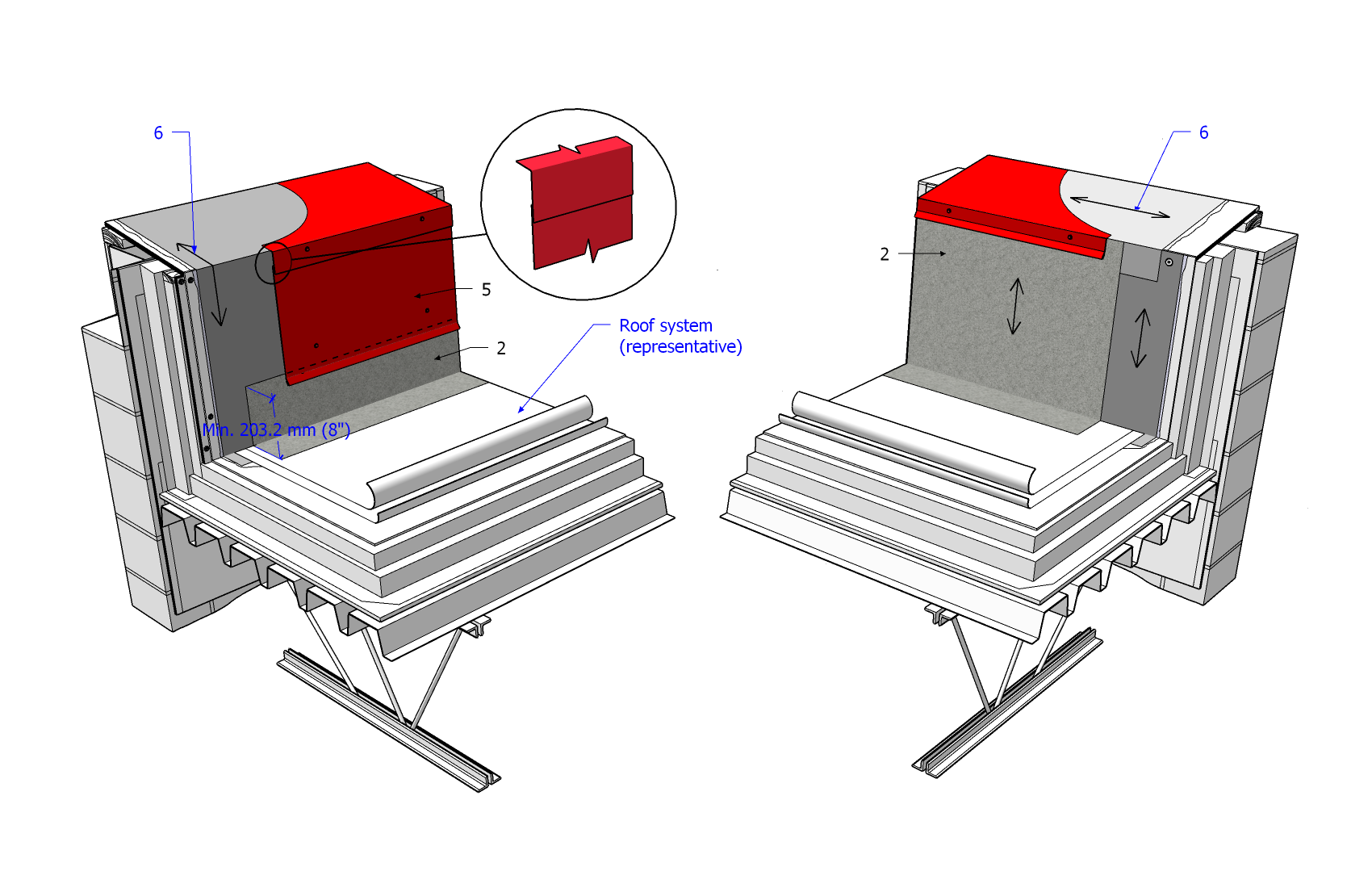 6

5

2

Roof system (representative)

Min. 203.2 mm (8")

6

2