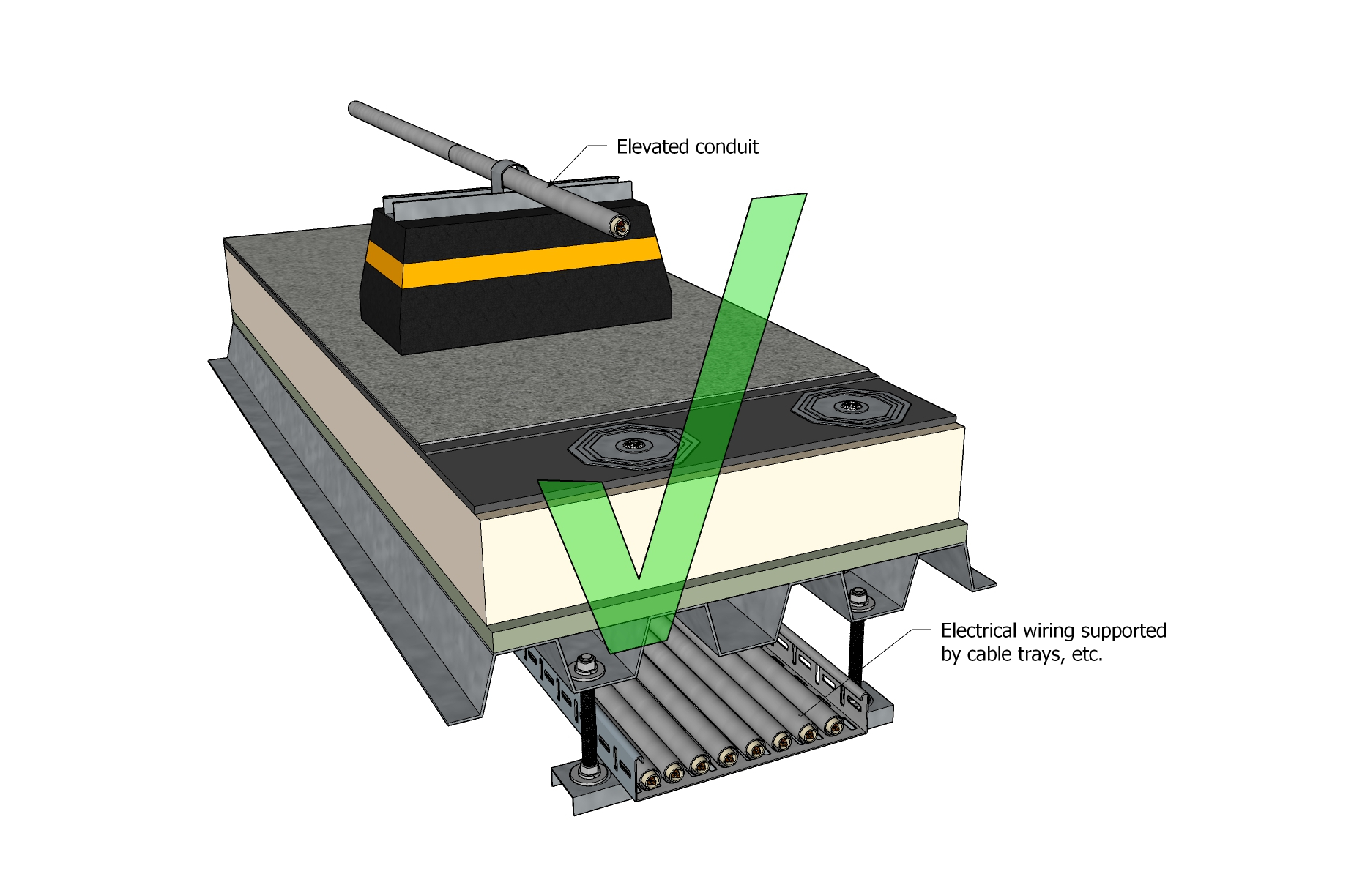 Elevated conduit

Electrical wiring supported by cable trays, etc.