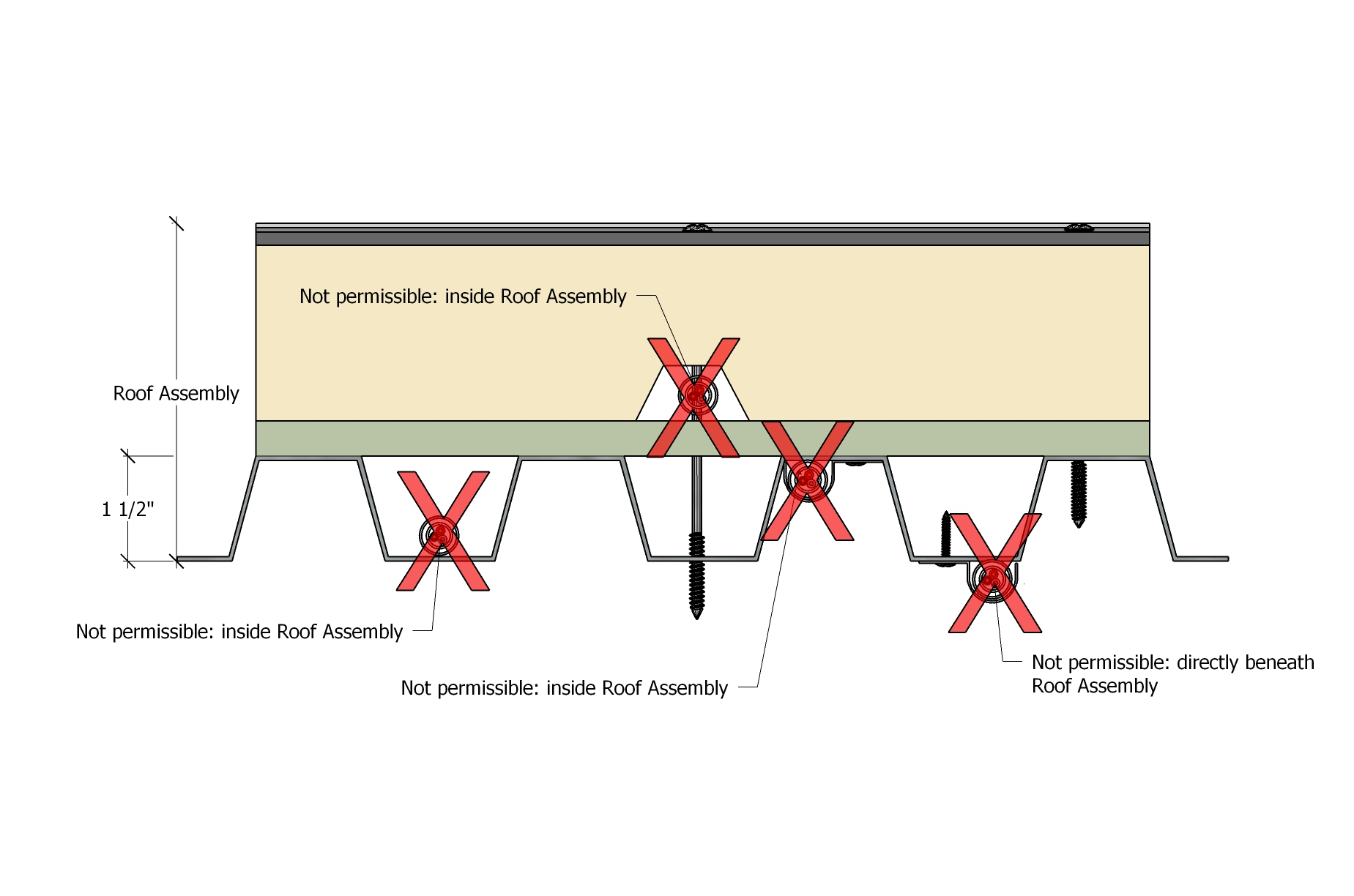 Not permissible: inside Roof Assembly

Roof Assembly

1 1/2"

Not permissible: inside Roof Assembly

Not permissible: inside Roof Assembly

Not permissible: directly beneath Roof Assembly