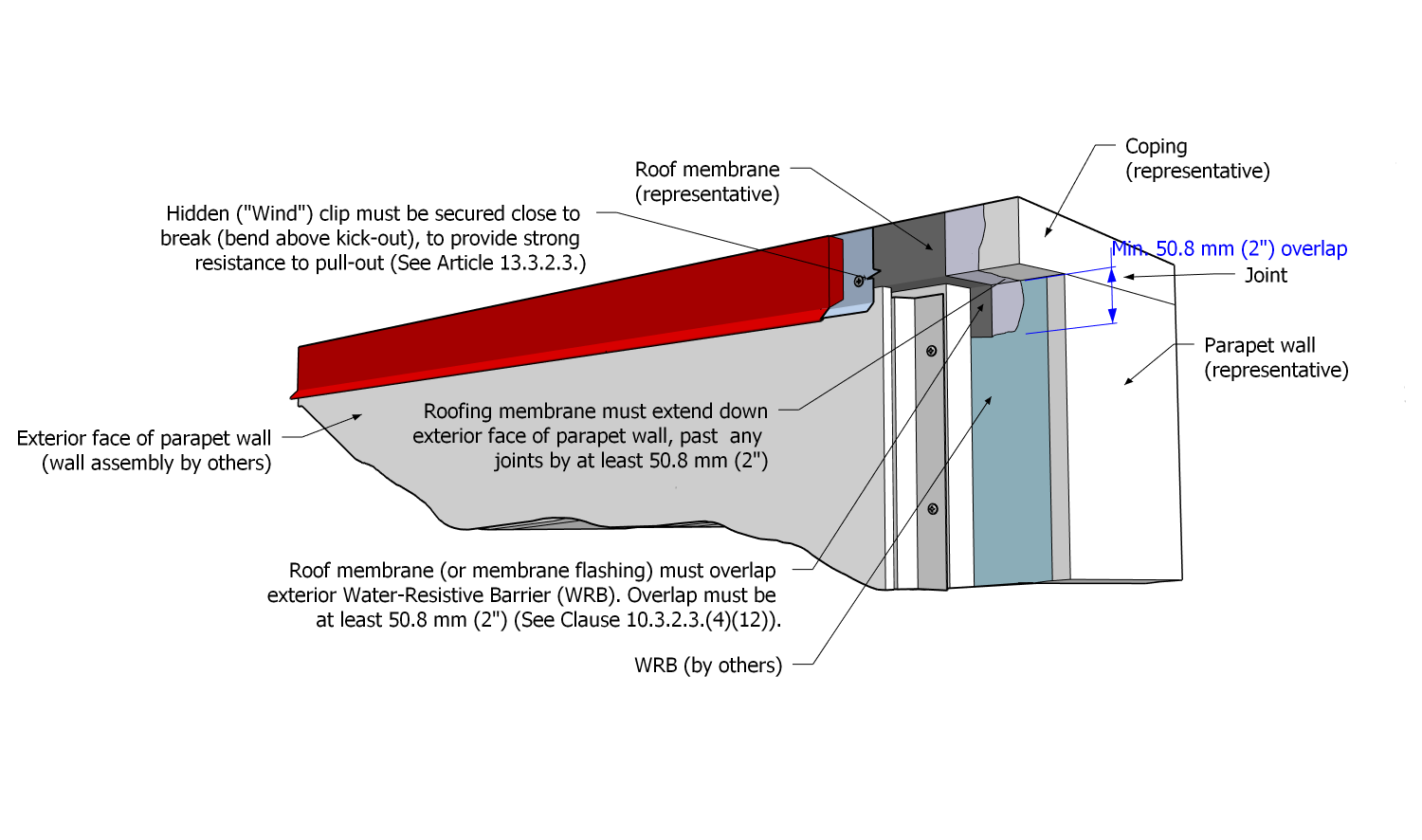 Coping
(representative)

Roof membrane
(representative)

Hidden ("Wind") clip must be secured close to break (bend above kick-out), to provide strong resistance to pull-out (See Article 13.3.2.3.)

Min. 50.8 mm (2") overlap

Joint

Parapet wall
(representative)

Exterior face of parapet wall
(wall assembly by others)

Roofing membrane must extend down exterior face of parapet wall, past any joints by at least 50.8 mm (2")

Roof membrane (or membrane flashing) must overlap exterior Water-Resistive Barrier (WRB). Overlap must be at least 50.8 mm (2") (See Clause 10.3.2.3.(4)(12)).

WRB (by others)