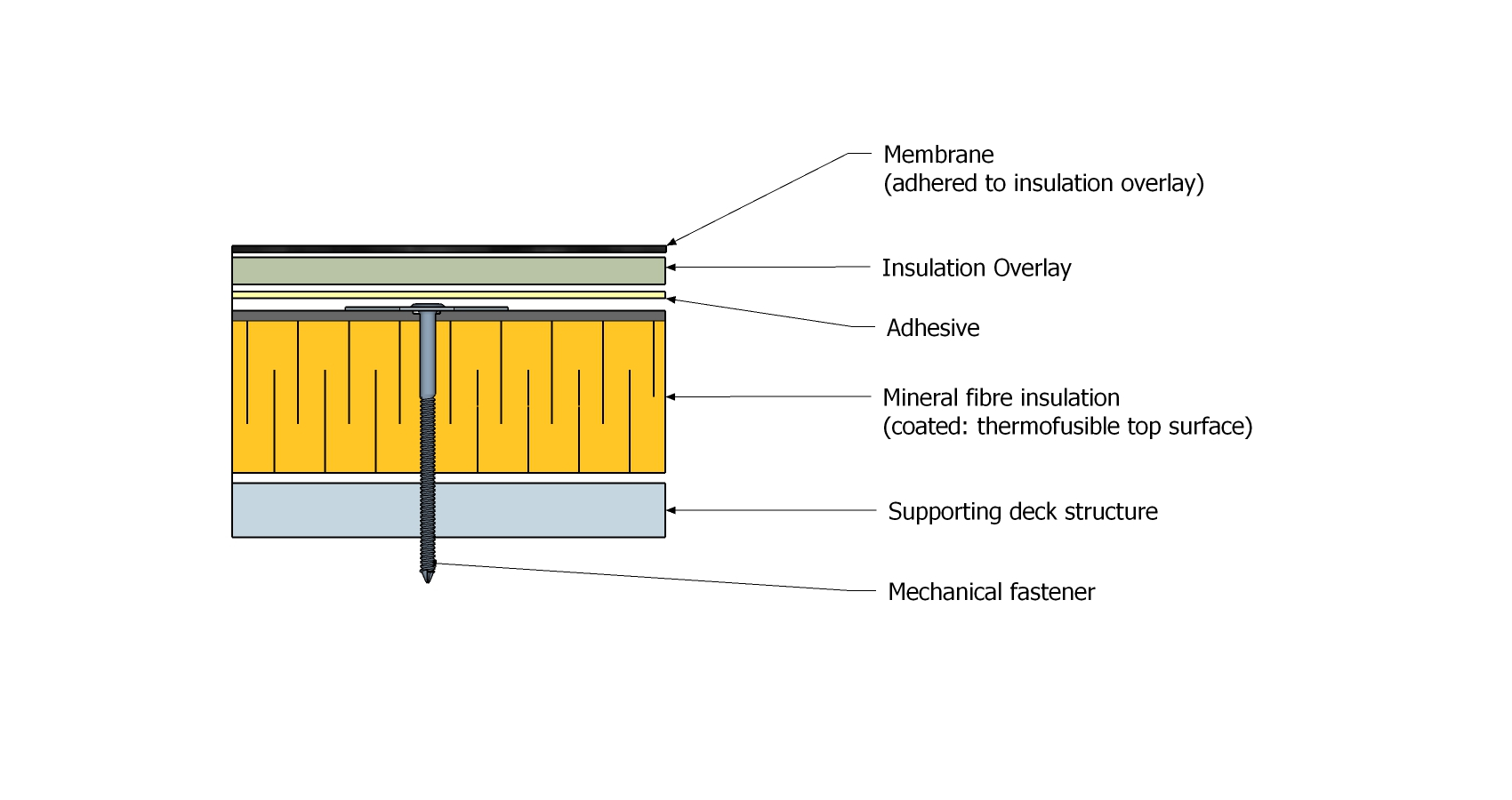 Membrane
(adhered to insulation overlay)

Insulation Overlay

Adhesive

Mineral fibre insulation
(coated: thermofusible top surface)

Supporting deck structure

Mechanical fastener