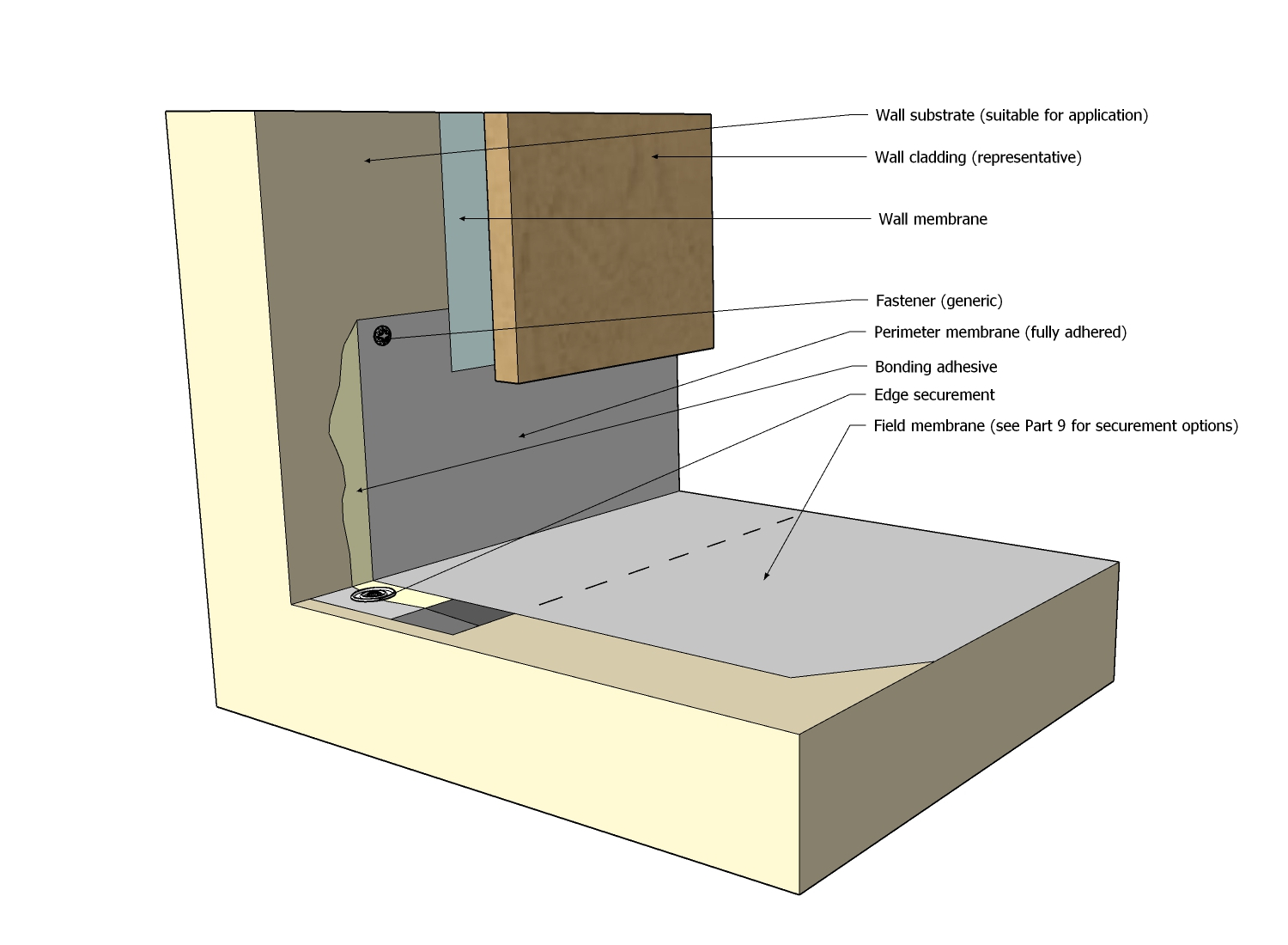 Wall substrate (suitable for application)

Wall cladding (representative)

Wall membrane

Fastener (generic)

Perimeter membrane (fully adhered)

Bonding adhesive

Edge securement

Field membrane (see Part 9 for securement options)