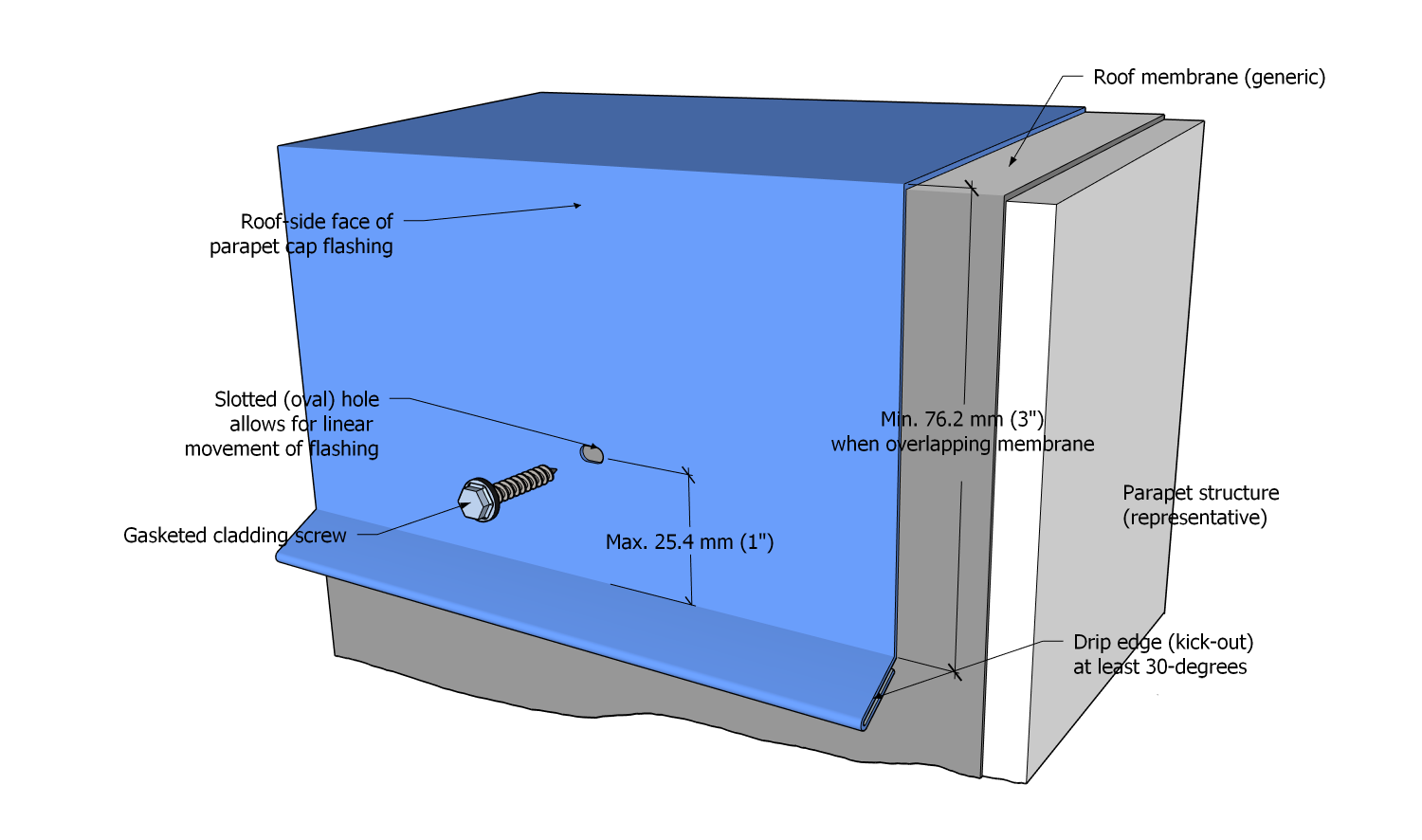 Roof membrane (generic)

Roof-side face of parapet cap flashing

Slotted (oval) hole allows for linear movement of flashing

Gasketed cladding screw

Max. 25.4 mm (1")

Min. 76.2 mm (3") when overlapping membrane

Parapet structure (representative)

Drip edge (kick-out) at least 30-degrees