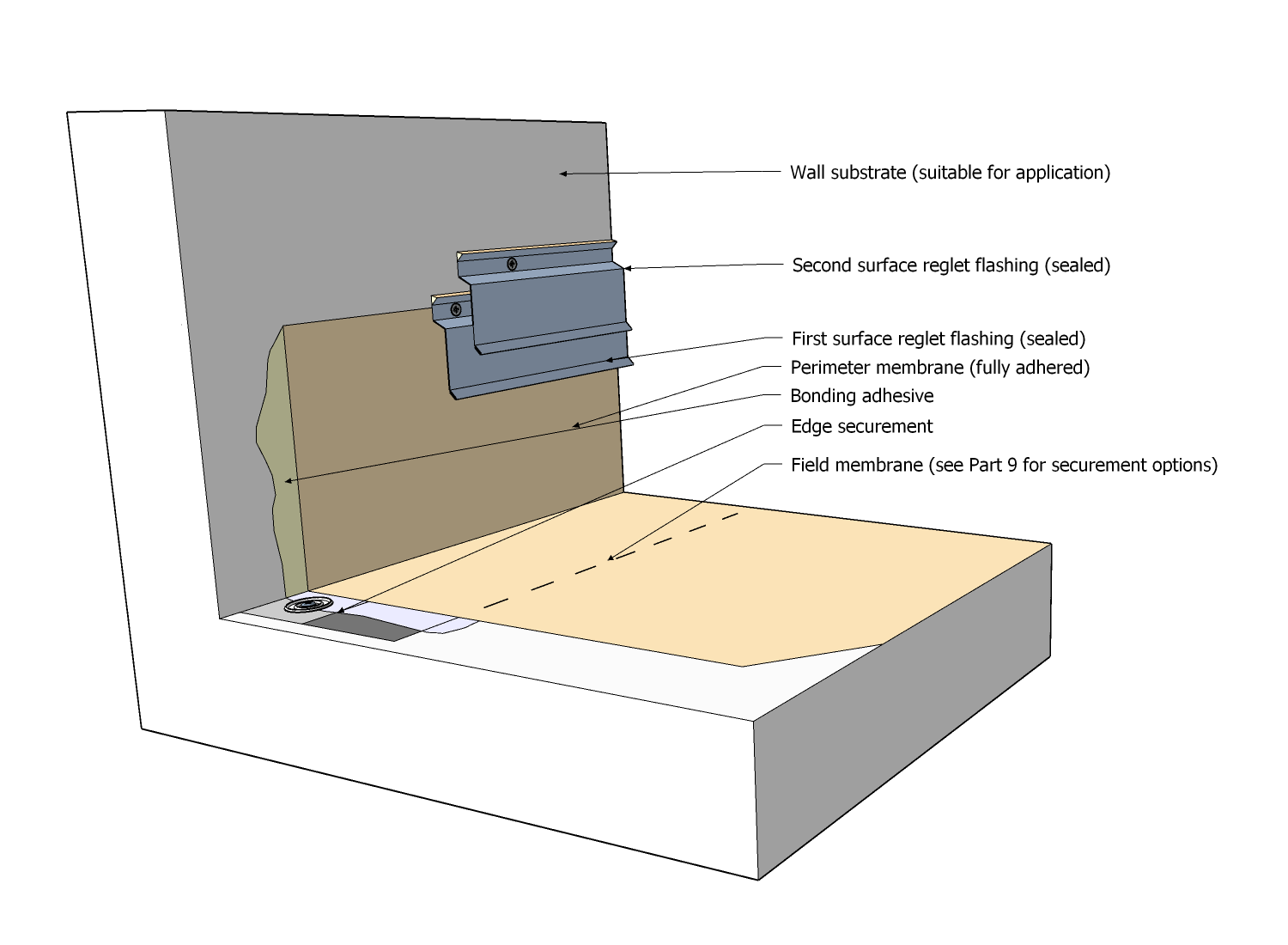 Wall substrate (suitable for application)

Second surface reglet flashing (sealed)

First surface reglet flashing (sealed)

Perimeter membrane (fully adhered)

Bonding adhesive

Edge securement

Field membrane (see Part 9 for securement options)