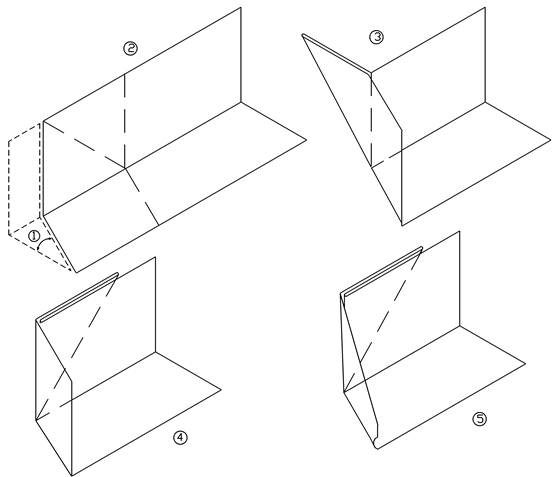 ②

③

①

④

⑤