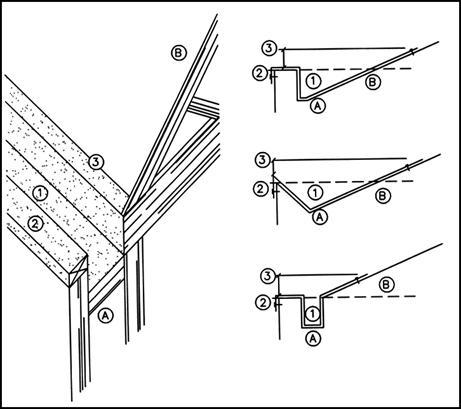 B
3
1
2
A

3
2
1
B
A

3
2
1
B
A

3
2
B
1
A