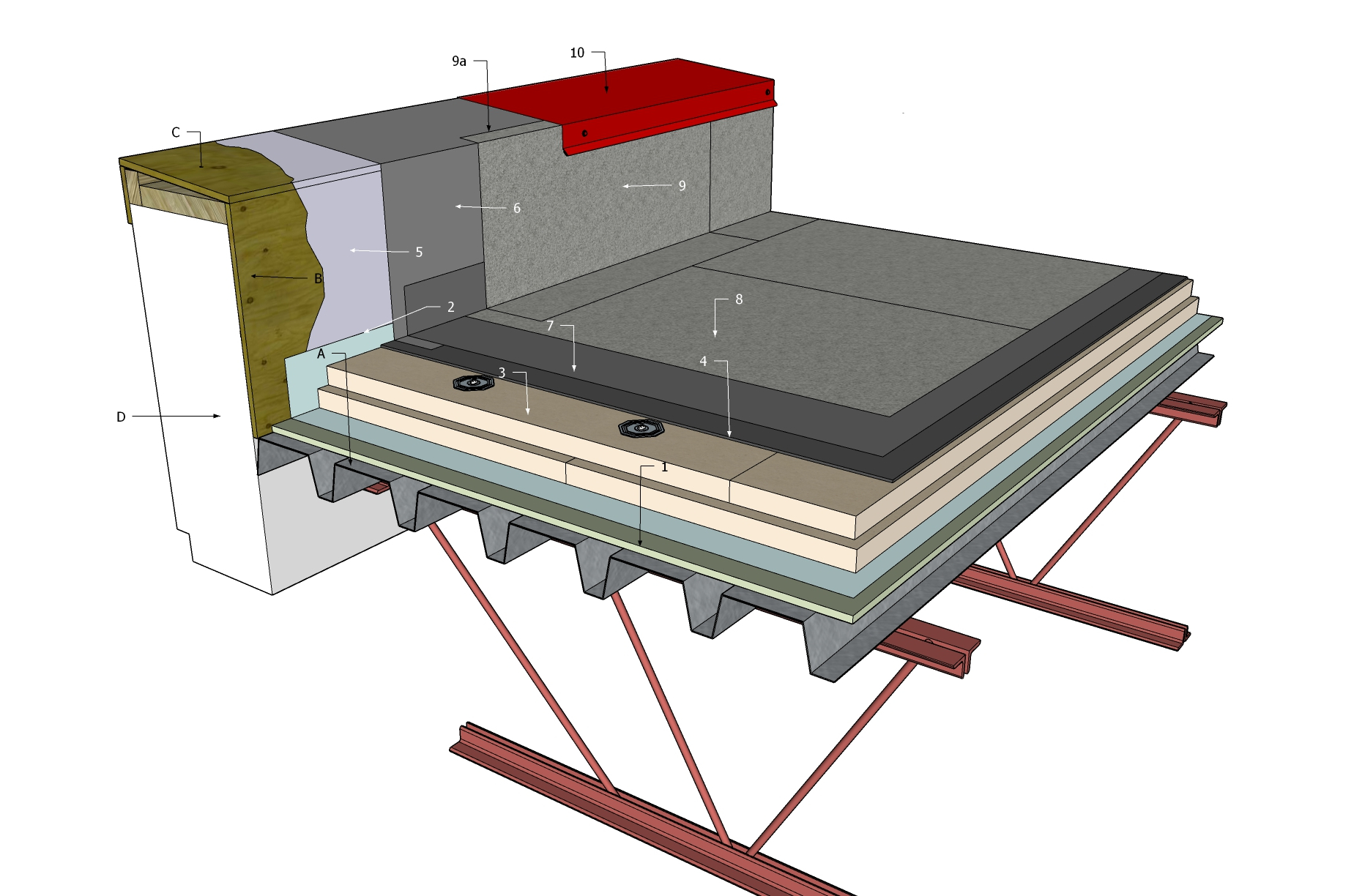 9a
10
C
9
6
5
B
2
8
7
A
4
3
D
1