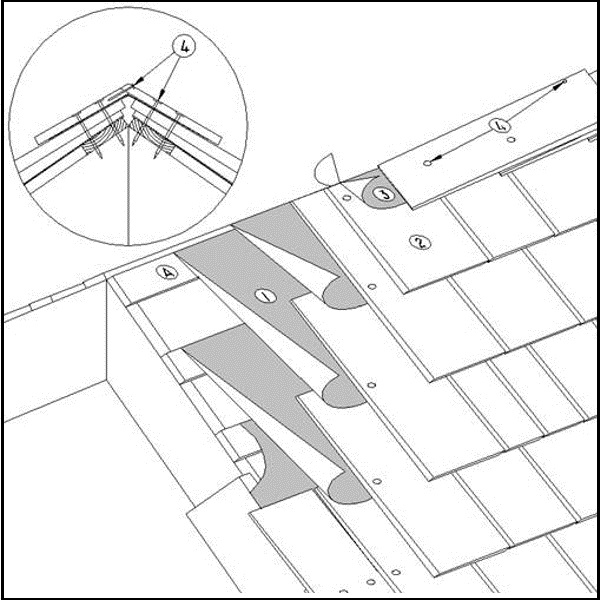 4
4
3
2
A
1