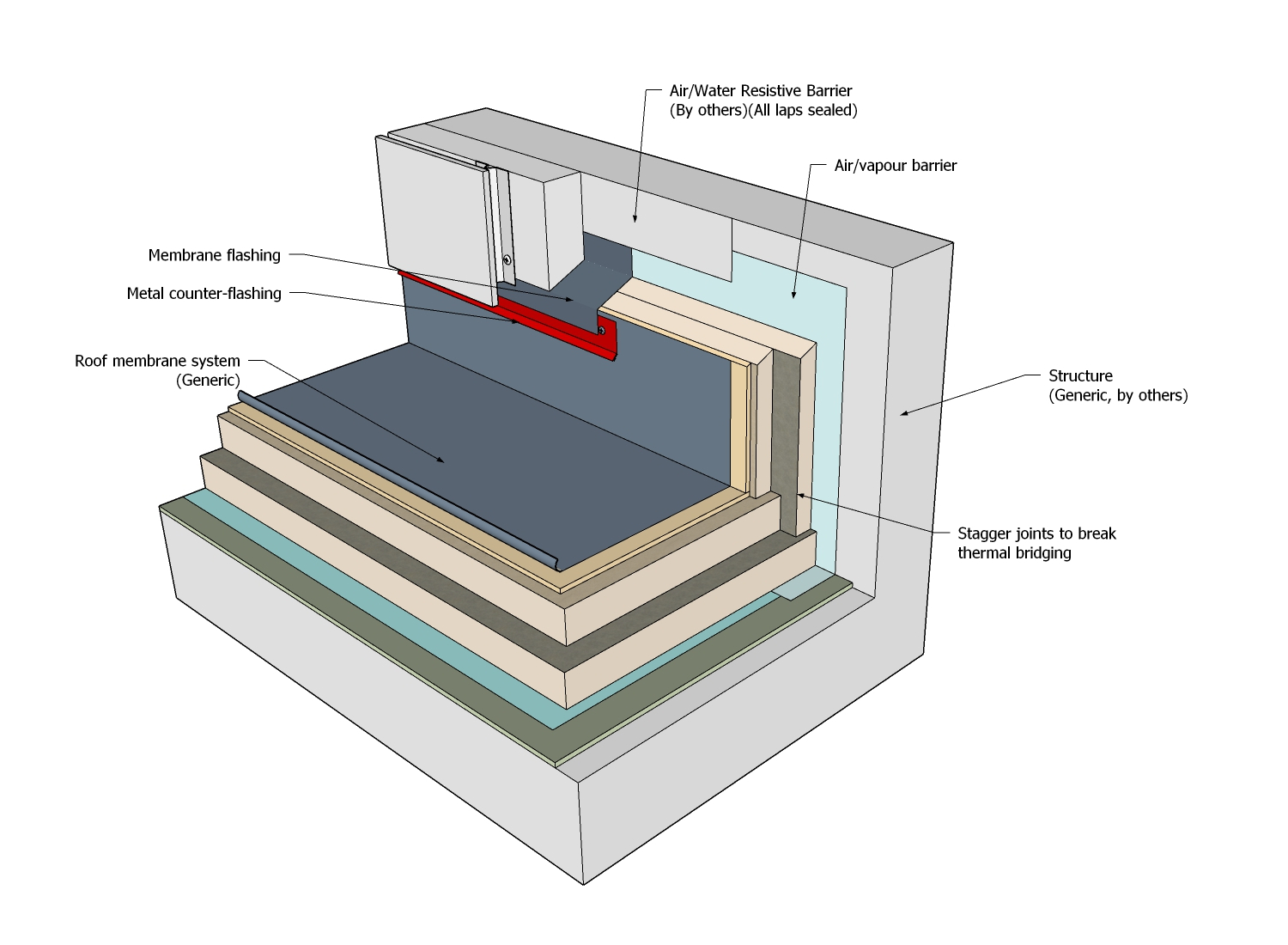 Air/Water Resistive Barrier
(By others)(All laps sealed)

Air/vapour barrier

Membrane flashing

Metal counter-flashing

Roof membrane system
(Generic)

Structure
(Generic, by others)

Stagger joints to break
thermal bridging