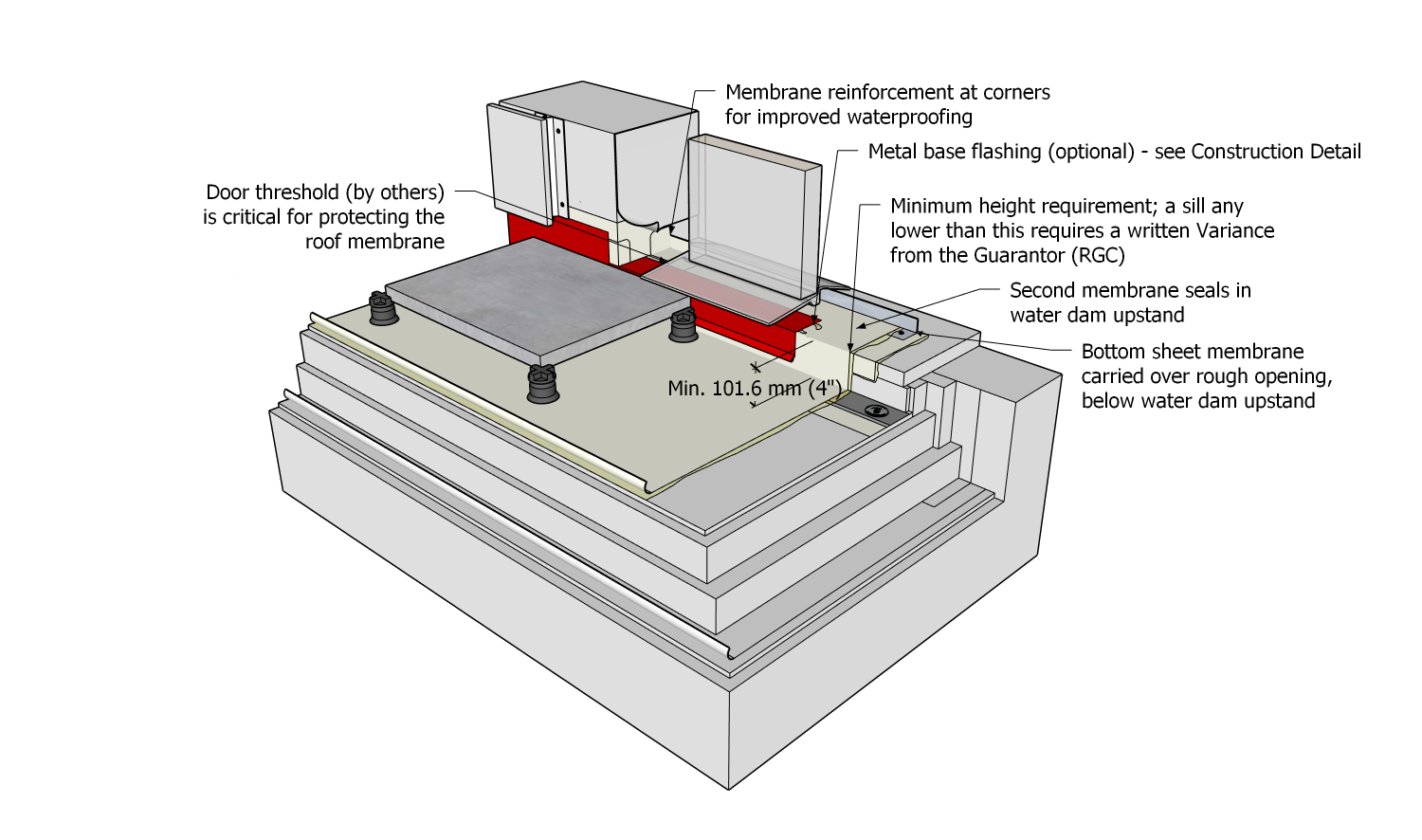 Membrane reinforcement at corners for improved waterproofing

Metal base flashing (optional) - see Construction Detail

Door threshold (by others) is critical for protecting the roof membrane

Minimum height requirement; a sill any lower than this requires a written Variance from the Guarantor (RGC)

Second membrane seals in water dam upstand

Bottom sheet membrane carried over rough opening, below water dam upstand

Min. 101.6 mm (4")