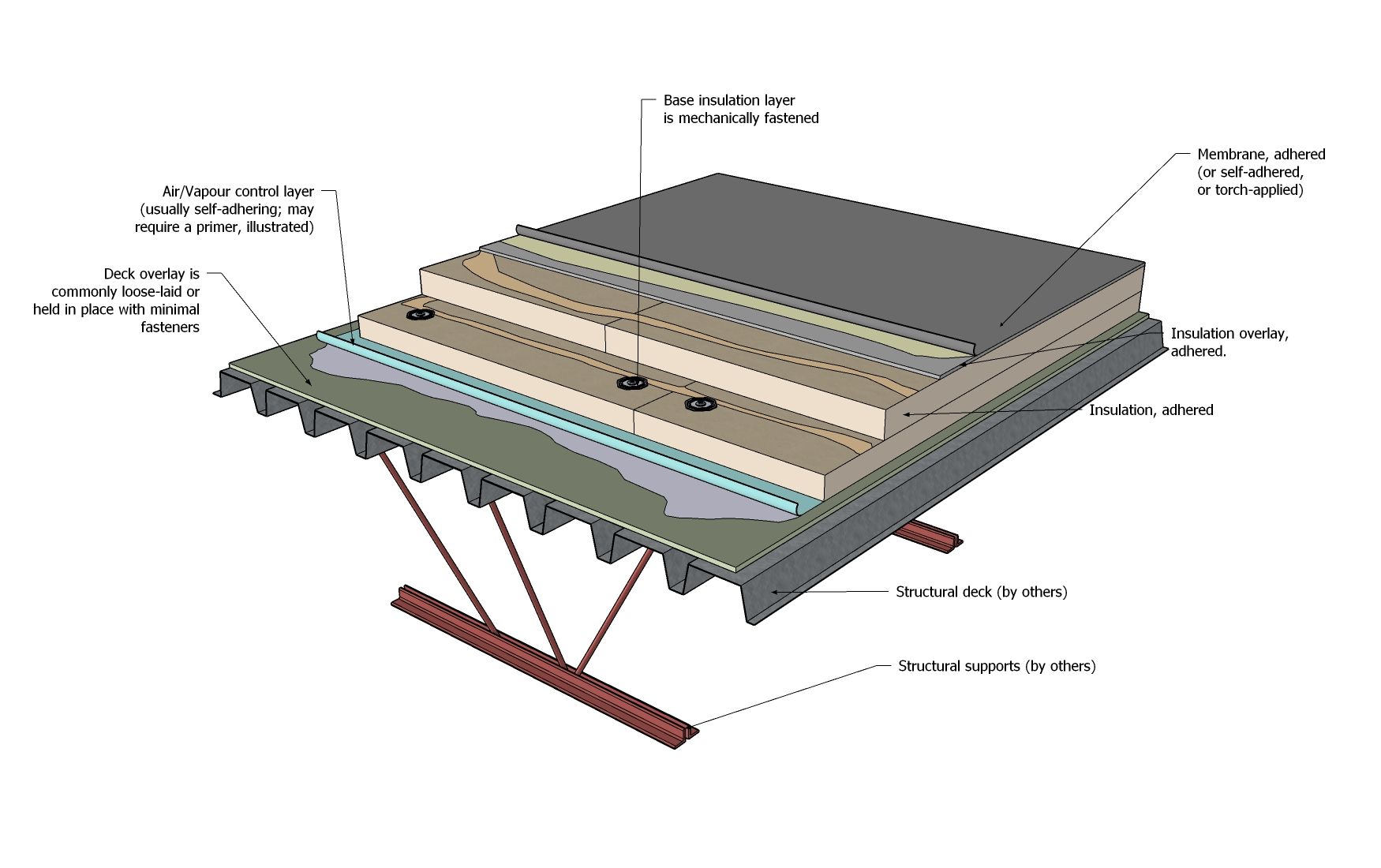 Base insulation layer
is mechanically fastened

Membrane, adhered
(or self-adhered,
or torch-applied)

Air/Vapour control layer
(usually self-adhering; may
require a primer, illustrated)

Deck overlay is
commonly loose-laid or
held in place with minimal
fasteners

Insulation overlay,
adhered.

Insulation, adhered

Structural deck (by others)

Structural supports (by others)