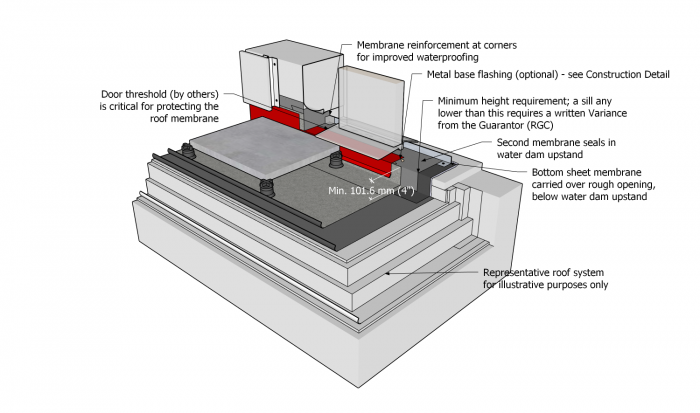 Membrane reinforcement at corners for improved waterproofing

Metal base flashing (optional) - see Construction Detail

Door threshold (by others) is critical for protecting the roof membrane

Minimum height requirement; a sill any lower than this requires a written Variance from the Guarantor (RGC)

Second membrane seals in water dam upstand

Bottom sheet membrane carried over rough opening, below water dam upstand

Min. 101.6 mm (4")

Representative roof system for illustrative purposes only