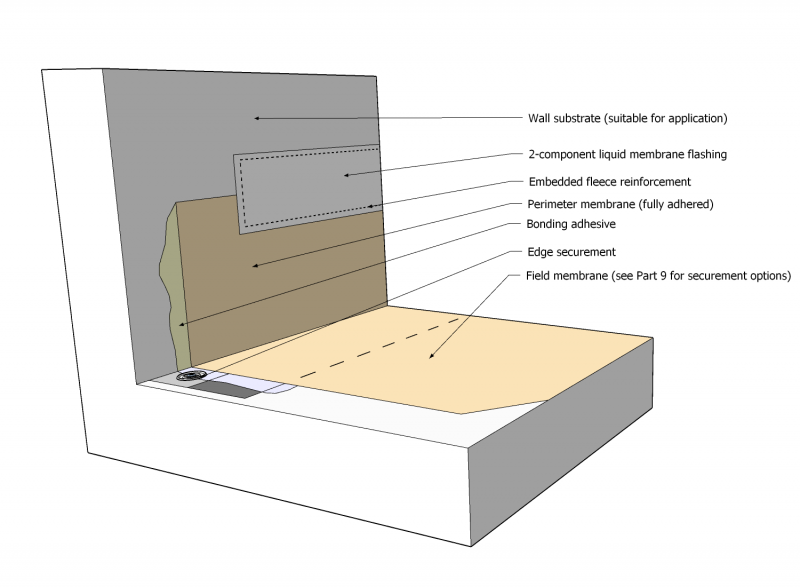 Wall substrate (suitable for application)

2-component liquid membrane flashing

Embedded fleece reinforcement

Perimeter membrane (fully adhered)

Bonding adhesive

Edge securement

Field membrane (see Part 9 for securement options)