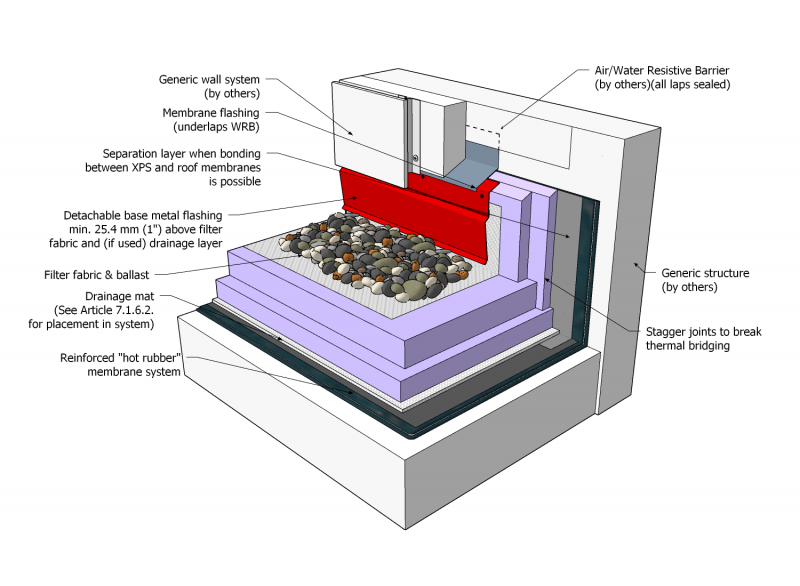 Generic wall system
(by others)

Membrane flashing
(underlaps WRB)

Separation layer when bonding
between XPS and roof membranes
is possible

Detachable base metal flashing
min. 25.4 mm (1") above filter
fabric and (if used) drainage layer

Filter fabric & ballast

Drainage mat
(See Article 7.1.6.2.
for placement in system)

Reinforced "hot rubber"
membrane system

Air/Water Resistive Barrier
(by others)(all laps sealed)

Generic structure
(by others)

Stagger joints to break
thermal bridging