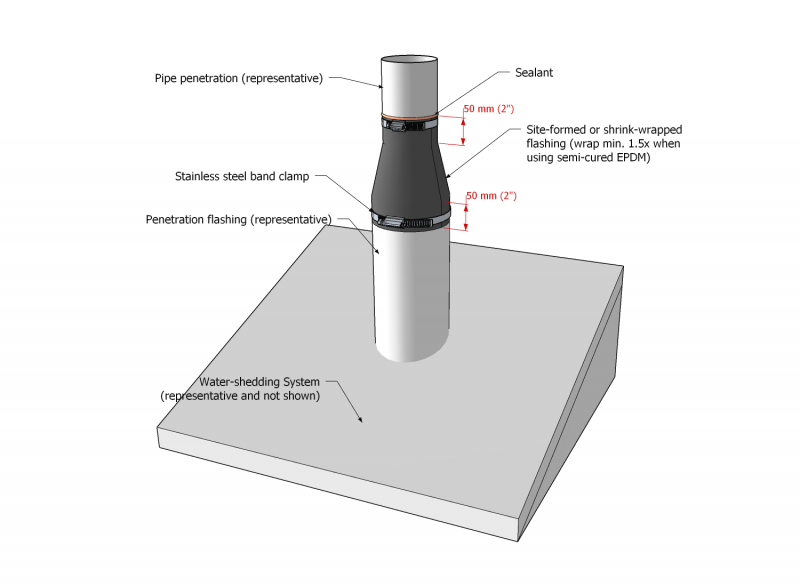 Pipe penetration (representative)

Sealant

50 mm (2")

Site-formed or shrink-wrapped flashing (wrap min. 1.5x when using semi-cured EPDM)

Stainless steel band clamp

50 mm (2")

Penetration flashing (representative)

Water-shedding System (representative and not shown)