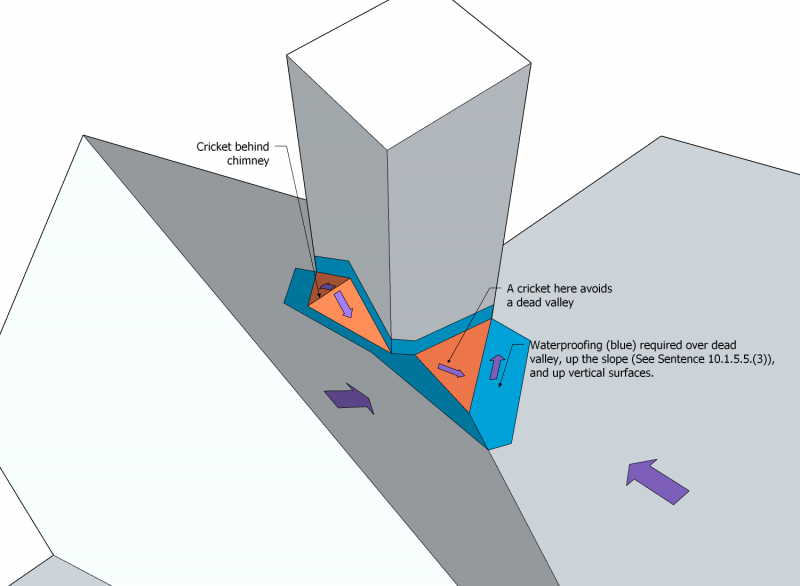 Cricket behind chimney

A cricket here avoids a dead valley

Waterproofing (blue) required over dead valley, up the slope (See Sentence 10.1.5.5.(3)), and up vertical surfaces.