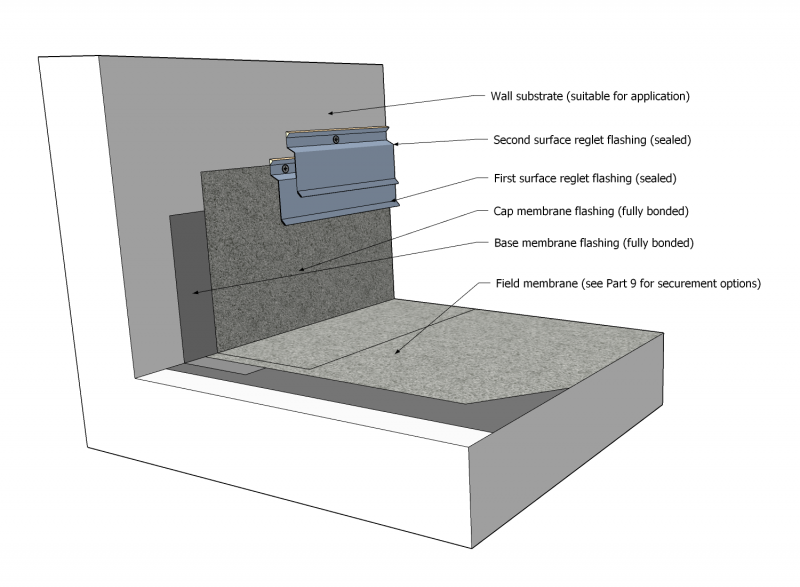 Wall substrate (suitable for application)

Second surface reglet flashing (sealed)

First surface reglet flashing (sealed)

Cap membrane flashing (fully bonded)

Base membrane flashing (fully bonded)

Field membrane (see Part 9 for securement options)