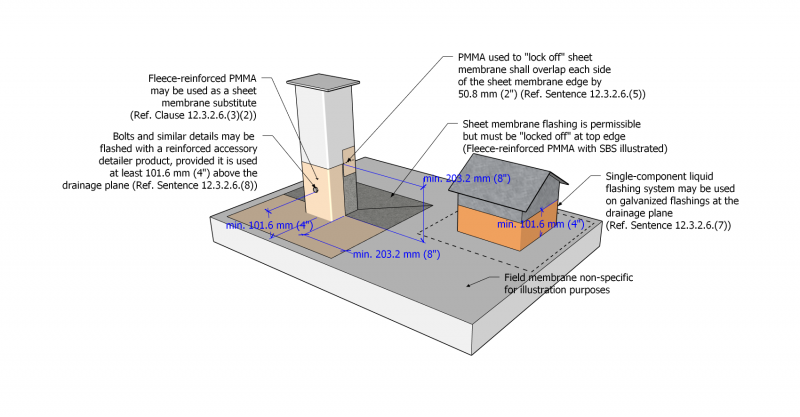 Fleece-reinforced PMMA may be used as a sheet membrane substitute (Ref. Clause 12.3.2.6.(3)(2))

Bolts and similar details may be flashed with a reinforced accessory detailer product, provided it is used at least 101.6 mm (4") above the drainage plane (Ref. Sentence 12.3.2.6.(8))

PMMA used to "lock off" sheet membrane shall overlap each side of the sheet membrane edge by 50.8 mm (2") (Ref. Sentence 12.3.2.6.(5))

Sheet membrane flashing is permissible but must be "locked off" at top edge (Fleece-reinforced PMMA with SBS illustrated)

min. 203.2 mm (8")

Single-component liquid flashing system may be used on galvanized flashings at the drainage plane (Ref. Sentence 12.3.2.6.(7))

min. 101.6 mm (4")

min. 101.6 mm (4")

min. 203.2 mm (8")

Field membrane non-specific for illustration purposes